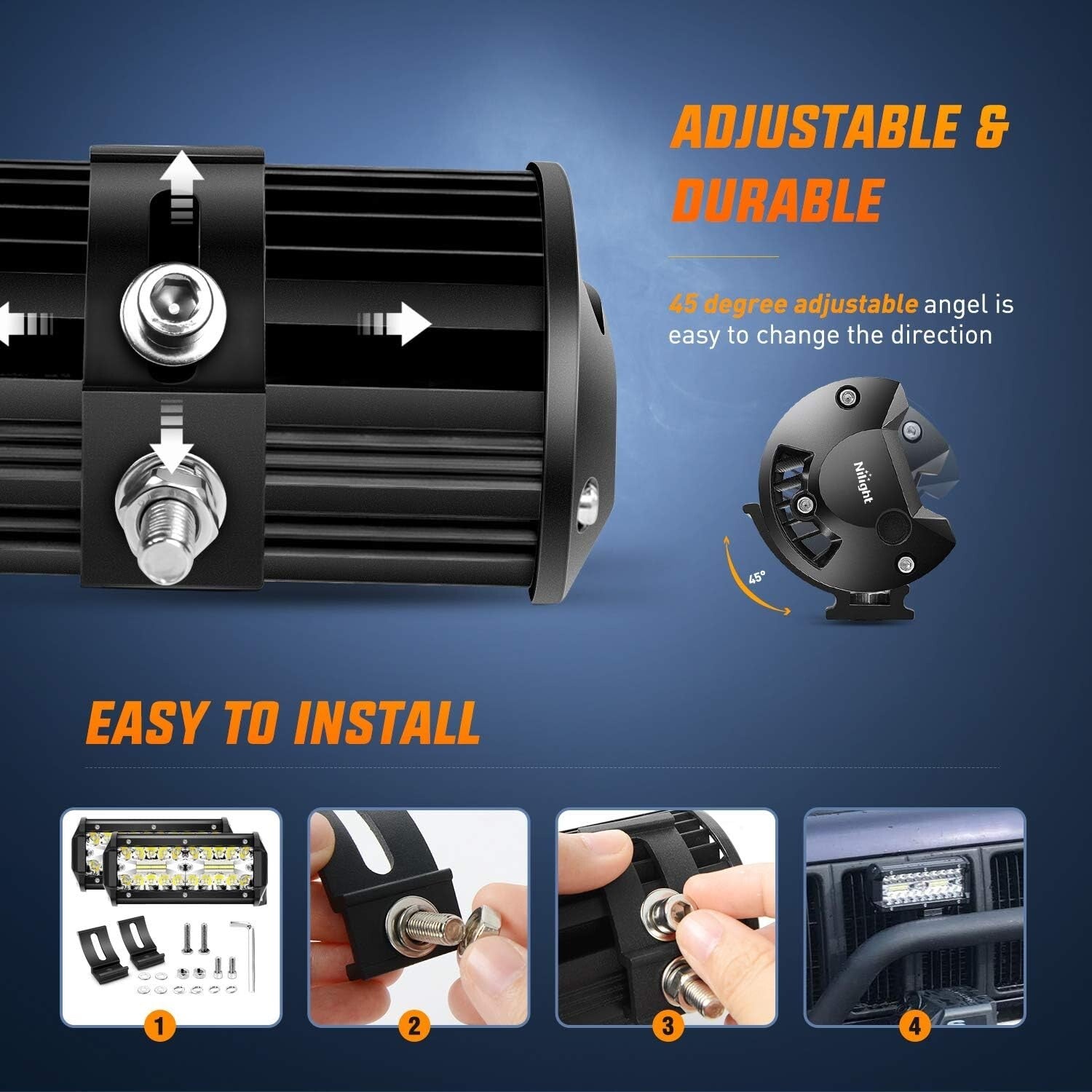 ADJUSTABLE & DURABLE

45 degree adjustable angel is easy to change the direction

Nilight

45°

EASY TO INSTALL

1

2

3

4