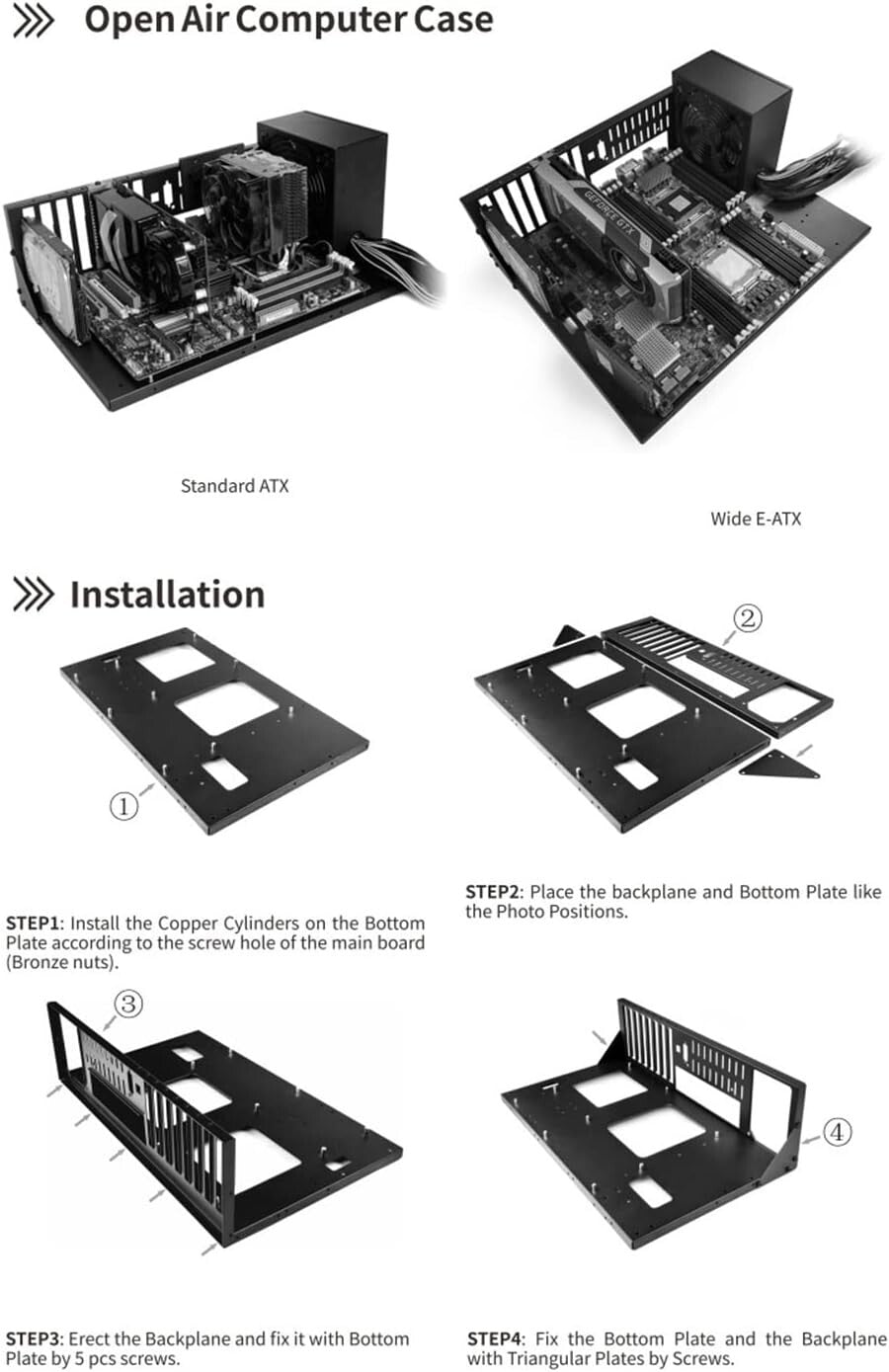 Open Air Computer Case

GEFORCE GTX

Standard ATX

Wide E-ATX

Installation

①

②

STEP1: Install the Copper Cylinders on the Bottom Plate according to the screw hole of the main board (Bronze nuts).

STEP2: Place the backplane and Bottom Plate like the Photo Positions.

③

④

STEP3: Erect the Backplane and fix it with Bottom Plate by 5 pcs screws.

STEP4: Fix the Bottom Plate and the Backplane with Triangular Plates by Screws.