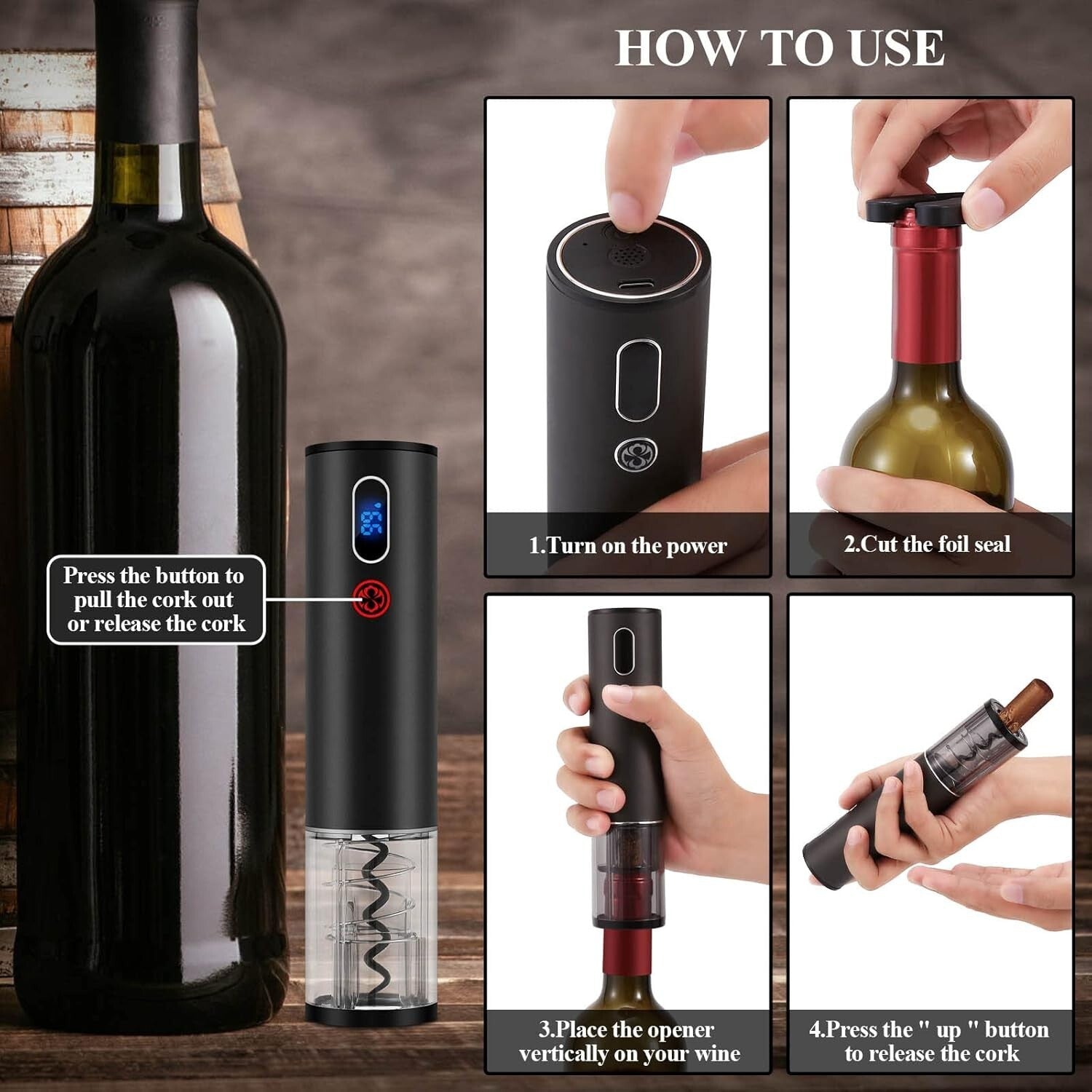 HOW TO USE

Press the button to pull the cork out or release the cork

99

1.Turn on the power

2.Cut the foil seal

3.Place the opener vertically on your wine

4.Press the " up " button to release the cork