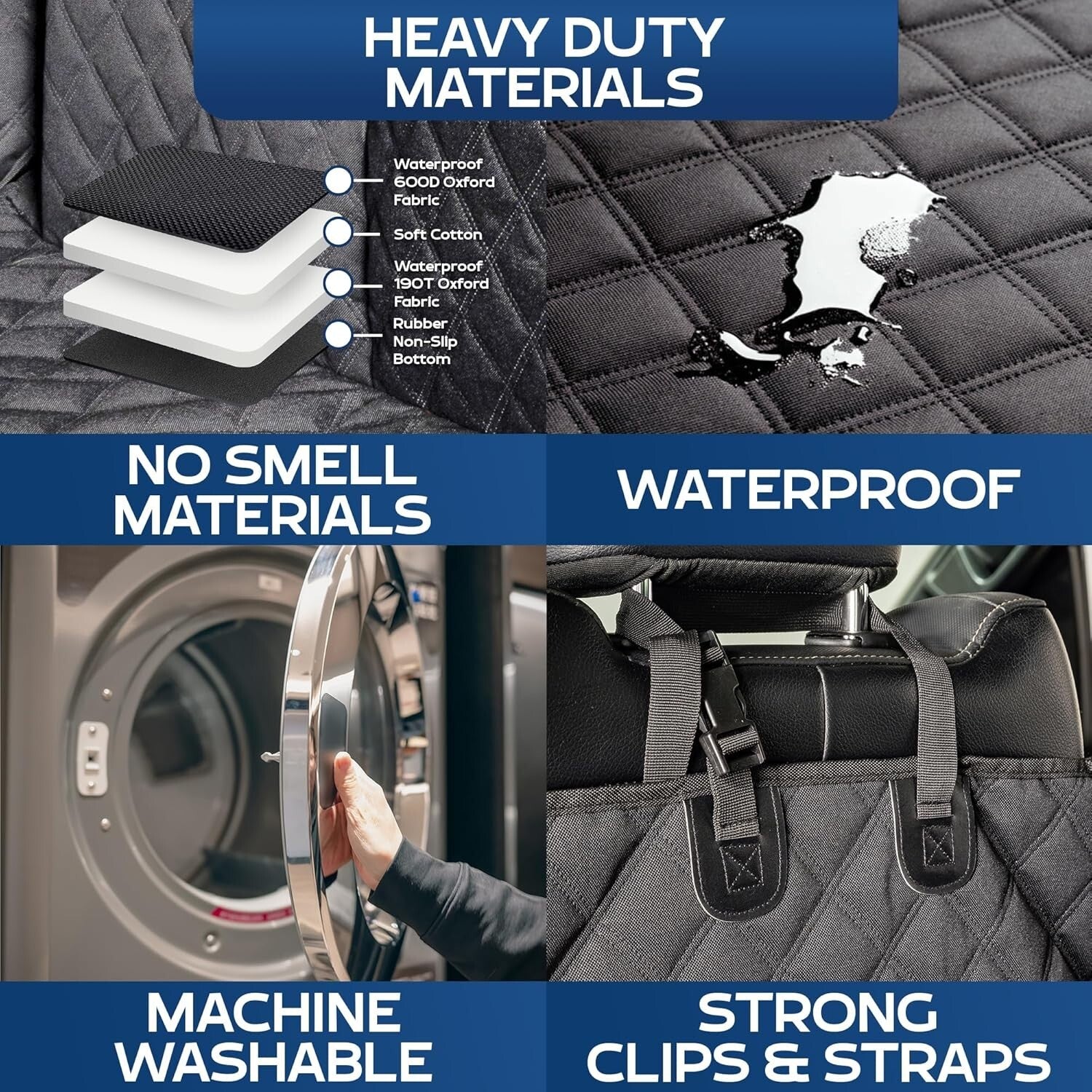 HEAVY DUTY MATERIALS

Waterproof 600D Oxford Fabric

Soft Cotton

Waterproof 190T Oxford Fabric

Rubber Non-Slip Bottom

NO SMELL MATERIALS

WATERPROOF

MACHINE WASHABLE

STRONG CLIPS & STRAPS