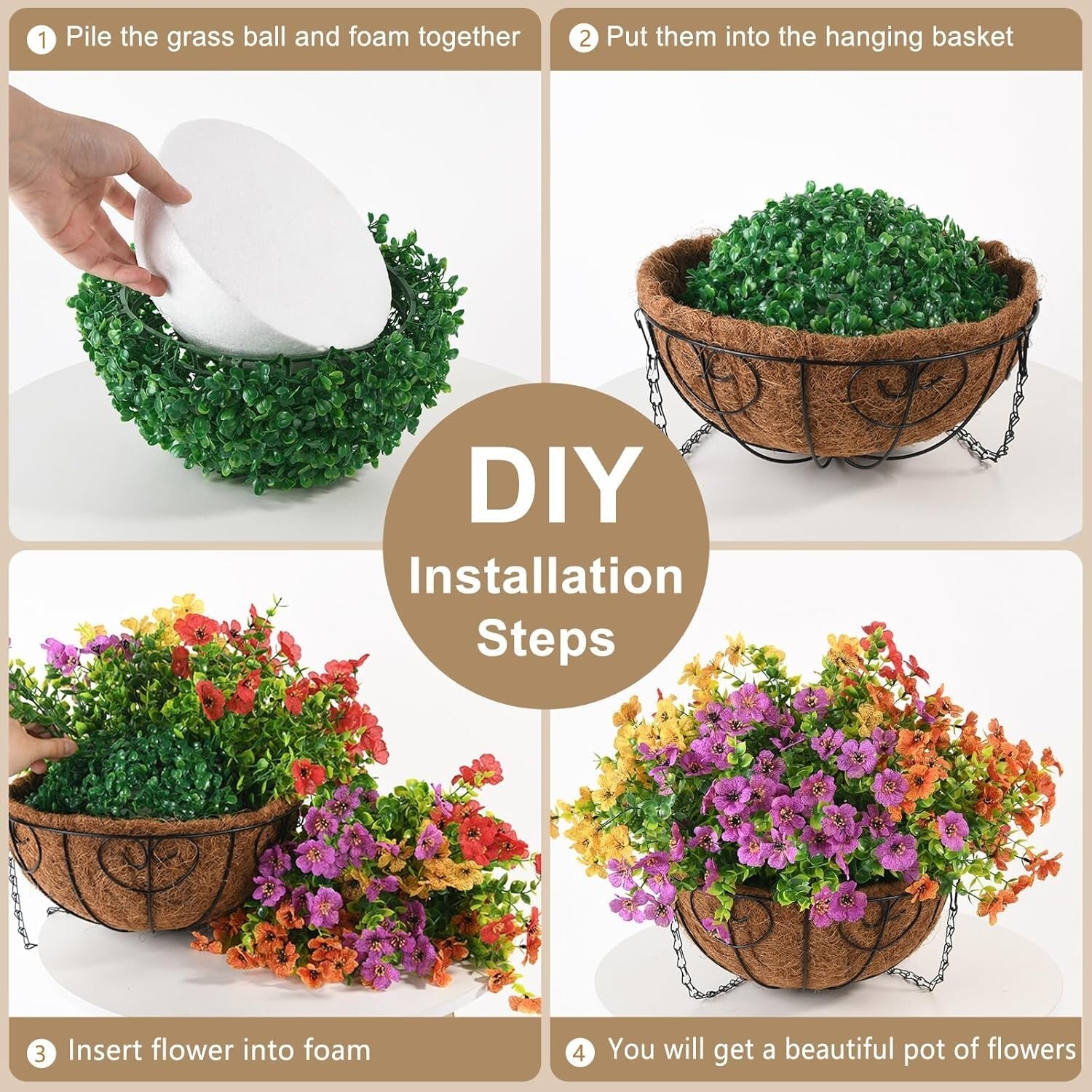 1 Pile the grass ball and foam together

2 Put them into the hanging basket

DIY
Installation
Steps

3 Insert flower into foam

4 You will get a beautiful pot of flowers