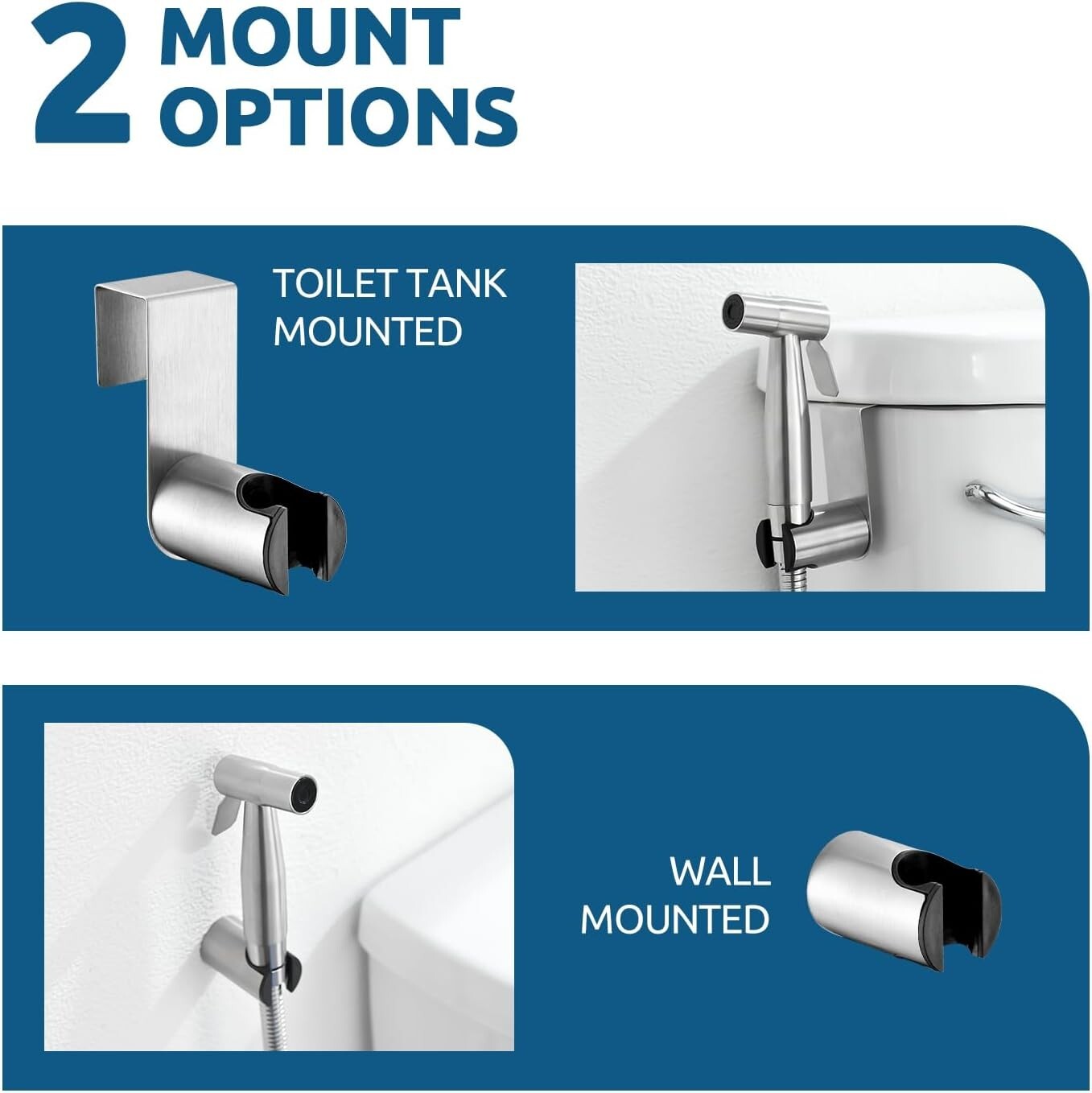 2 MOUNT OPTIONS

TOILET TANK MOUNTED

WALL MOUNTED