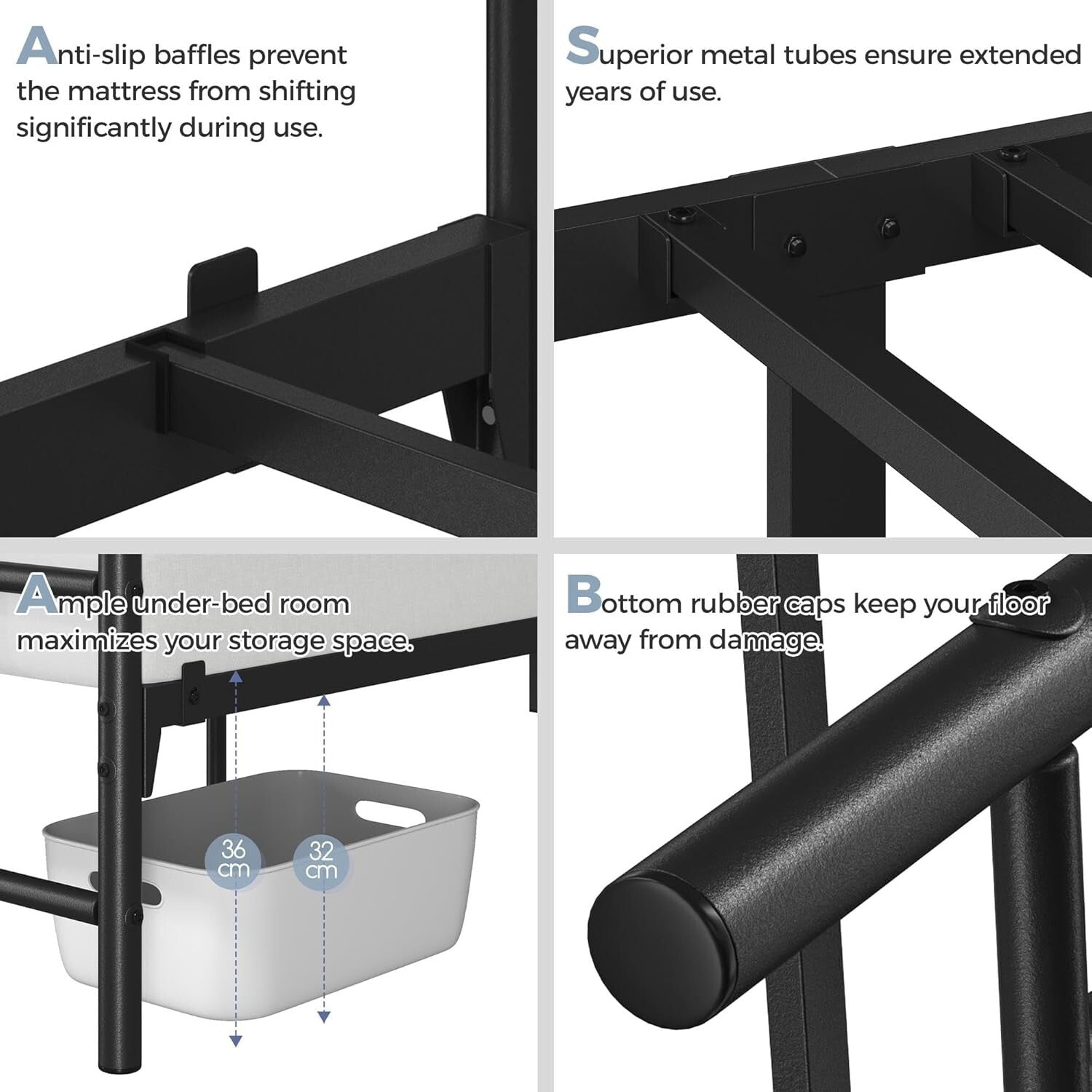 Anti-slip baffles prevent the mattress from shifting significantly during use.

Superior metal tubes ensure extended years of use.

Ample under-bed room maximizes your storage space.

36 cm

32 cm

Bottom rubber caps keep your floor away from damage.