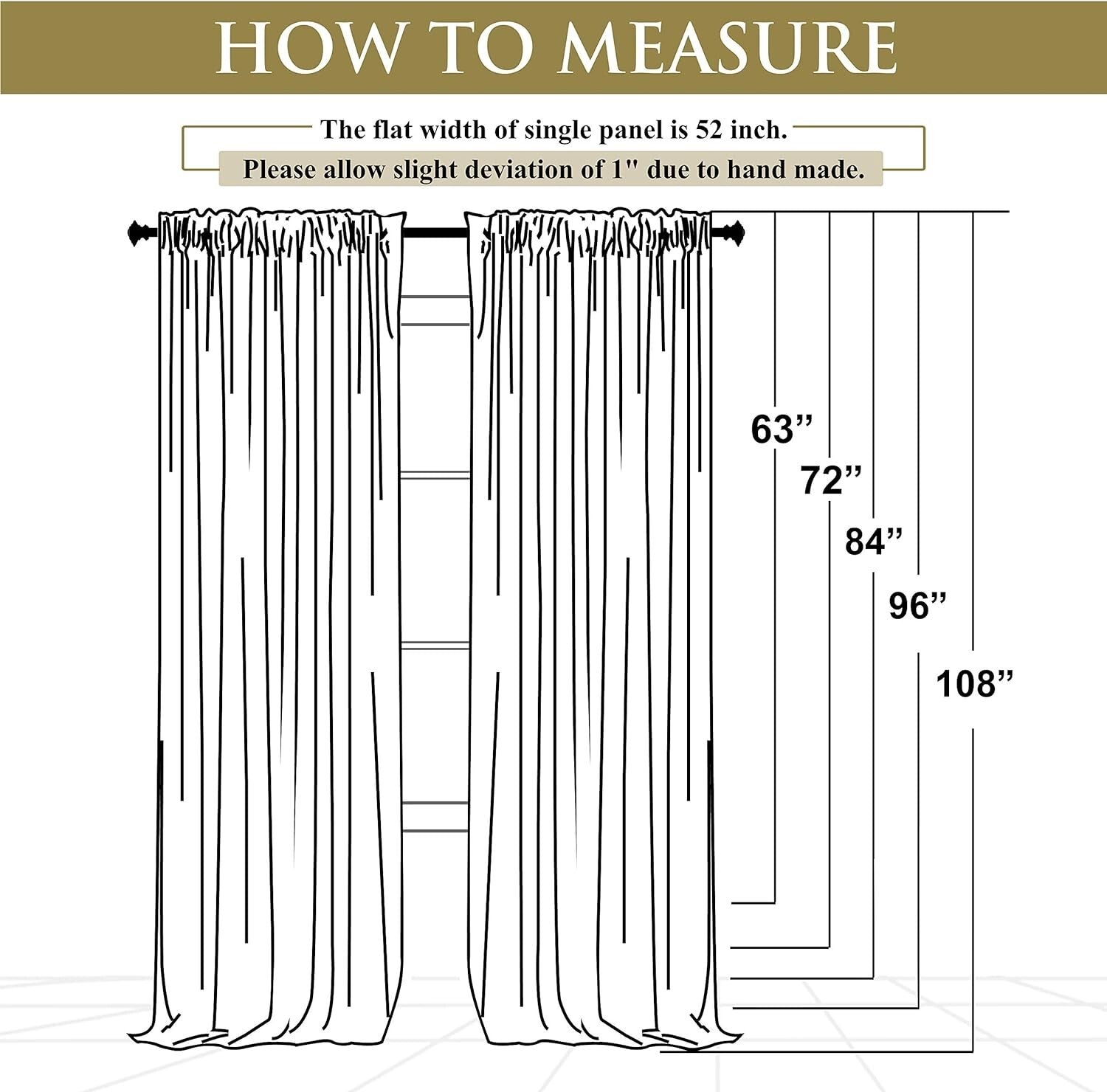 HOW TO MEASURE

The flat width of single panel is 52 inch.

Please allow slight deviation of 1" due to hand made.

63”

72”

84”

96”

108”