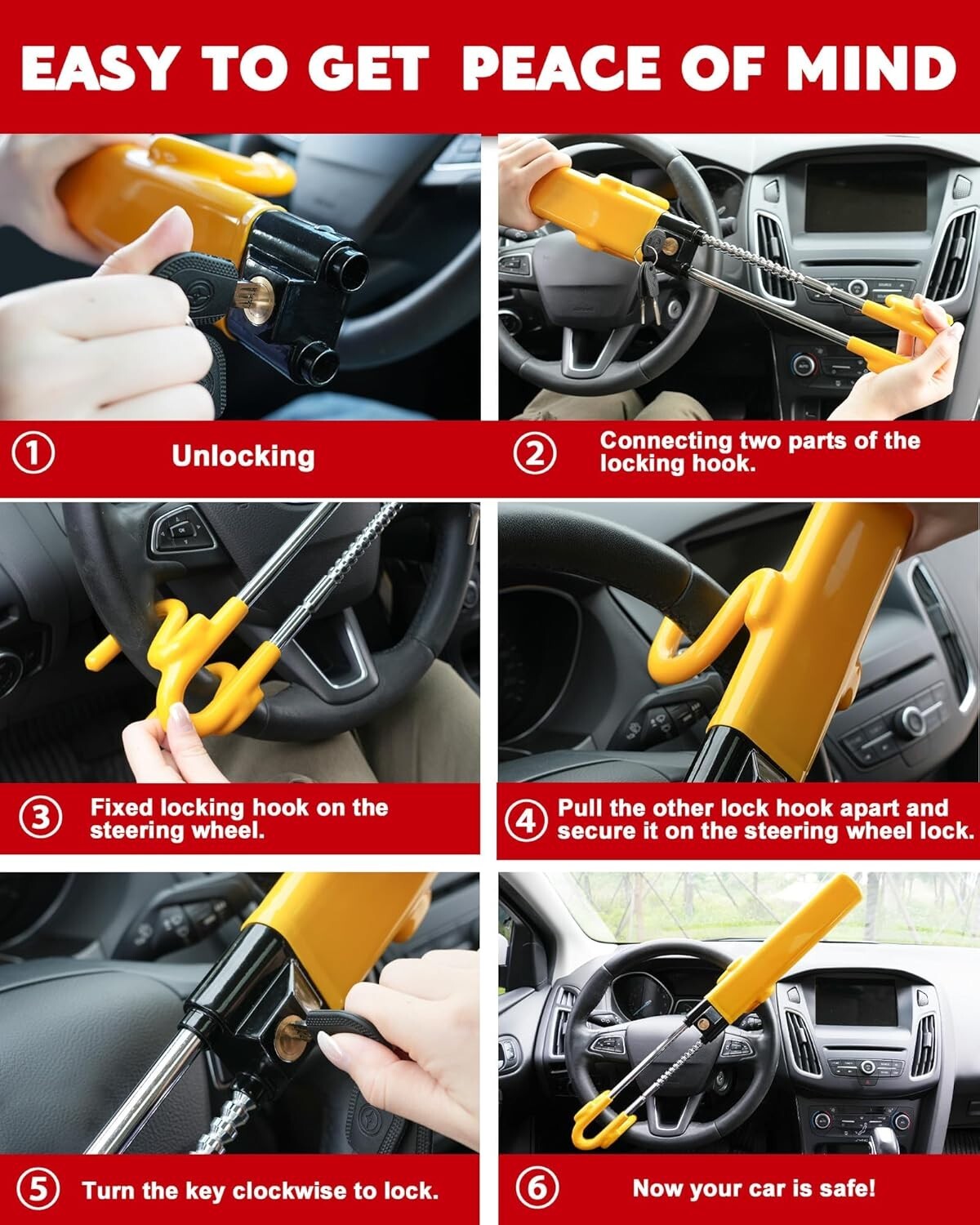 EASY TO GET PEACE OF MIND

① Unlocking

② Connecting two parts of the locking hook.

③ Fixed locking hook on the steering wheel.

④ Pull the other lock hook apart and secure it on the steering wheel lock.

⑤ Turn the key clockwise to lock.

⑥ Now your car is safe!