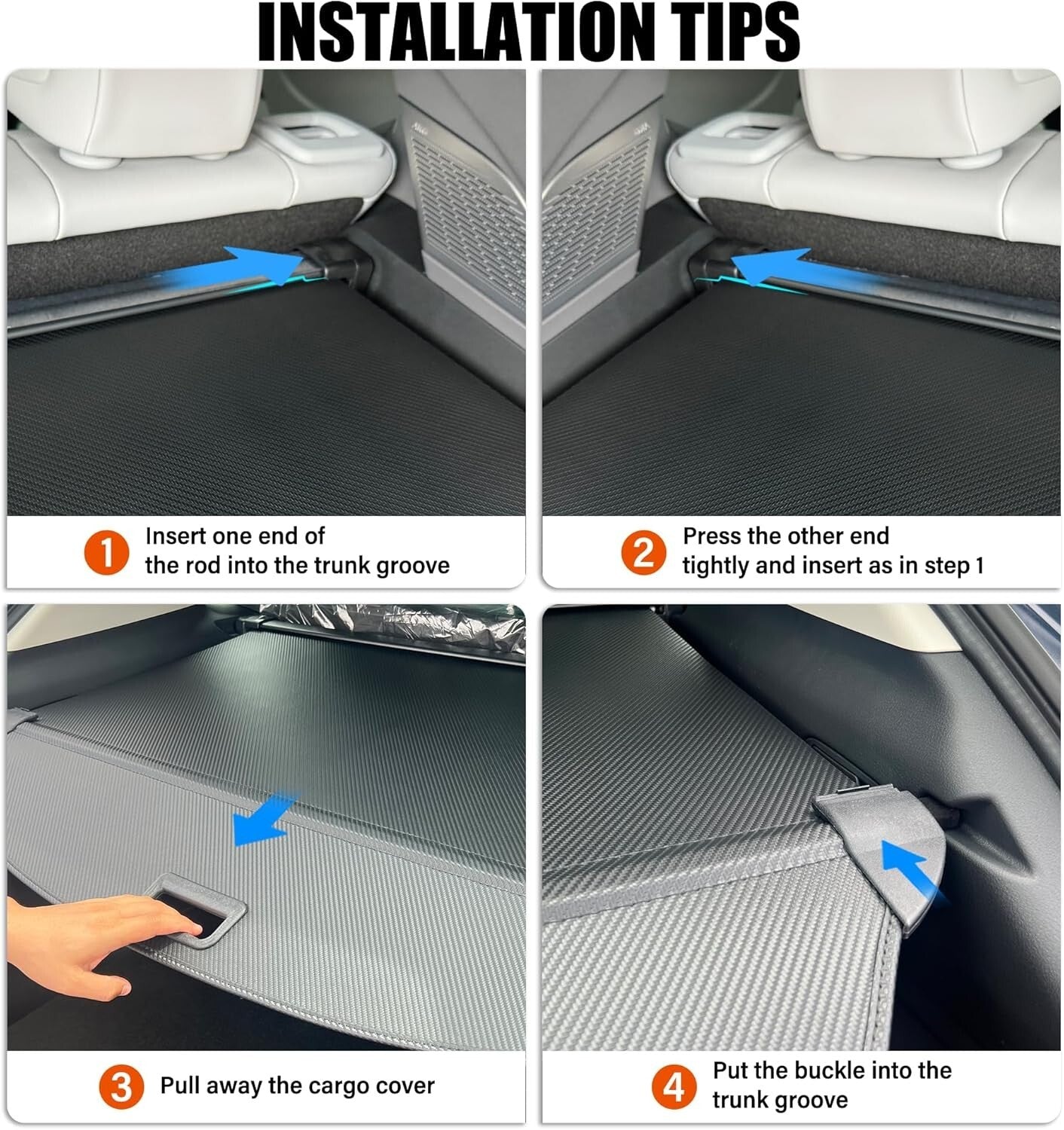 INSTALLATION TIPS

1 Insert one end of the rod into the trunk groove

2 Press the other end tightly and insert as in step 1

3 Pull away the cargo cover

4 Put the buckle into the trunk groove