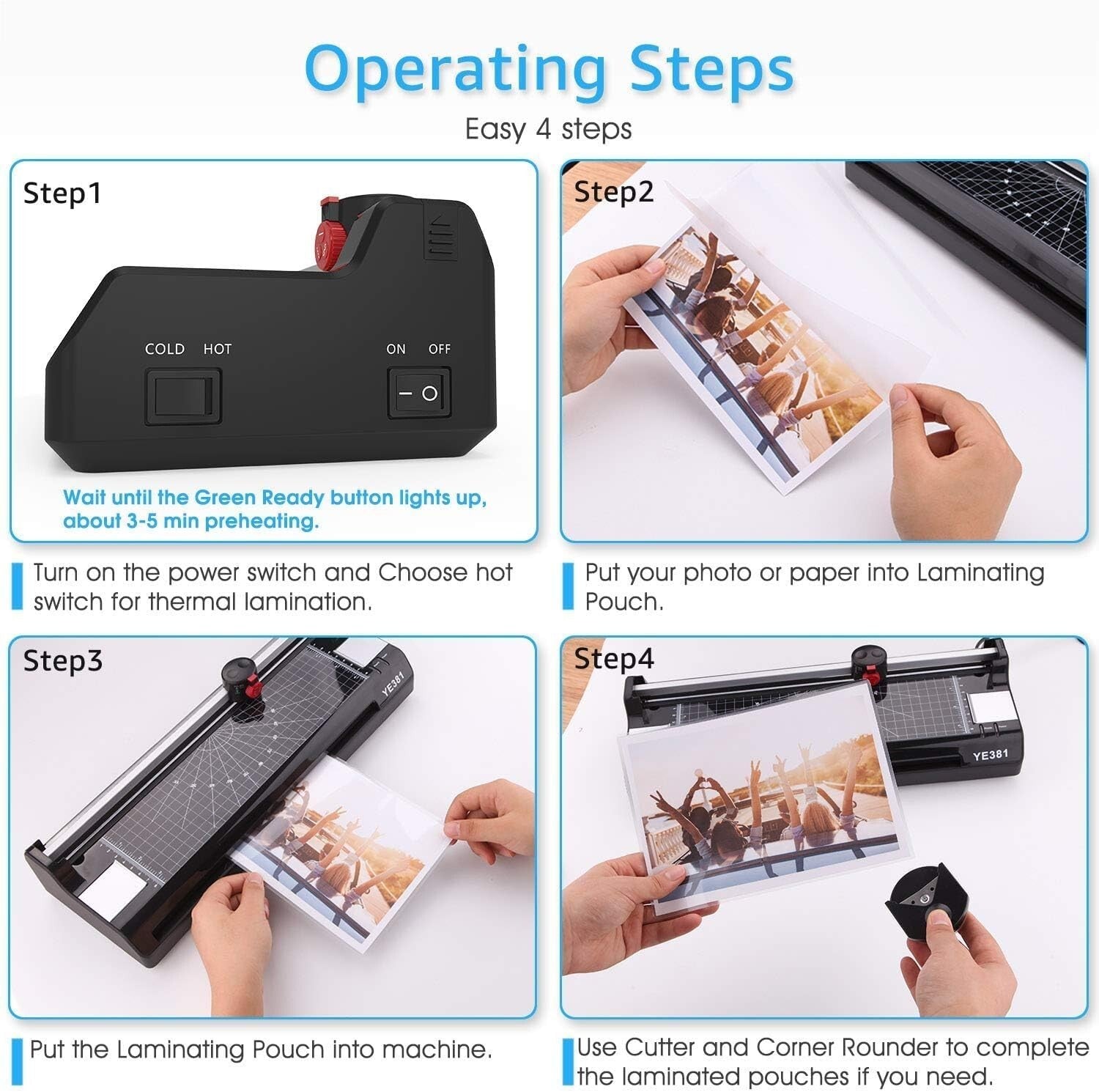 Operating Steps

Easy 4 steps

Step1

COLD HOT

ON OFF

Wait until the Green Ready button lights up, about 3-5 min preheating.

Turn on the power switch and Choose hot switch for thermal lamination.

Step2

Put your photo or paper into Laminating Pouch.

Step3

YE381

Put the Laminating Pouch into machine.

Step4

YE381

Use Cutter and Corner Rounder to complete the laminated pouches if you need.