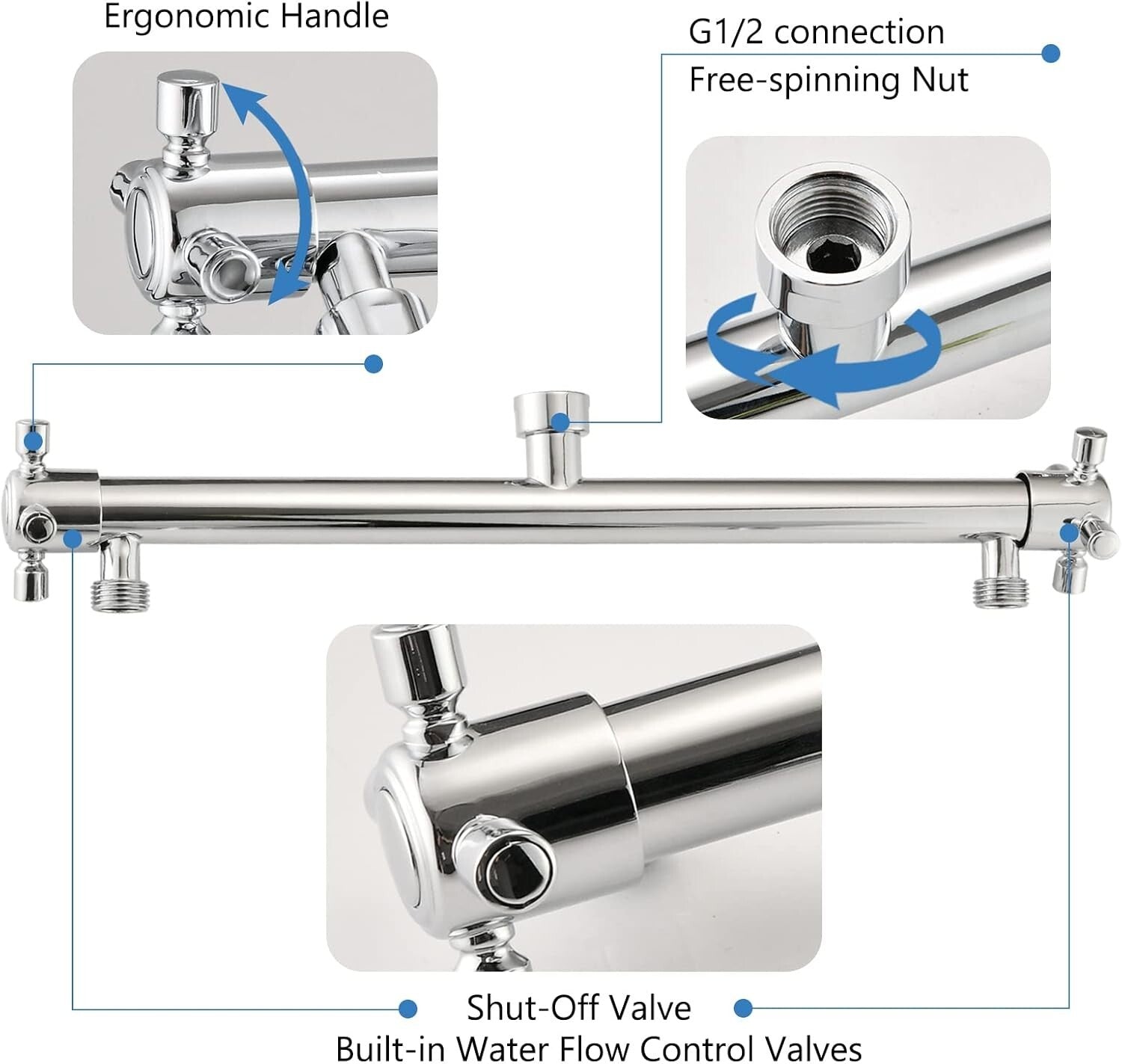 Ergonomic Handle

G1/2 connection
Free-spinning Nut

Shut-Off Valve
Built-in Water Flow Control Valves