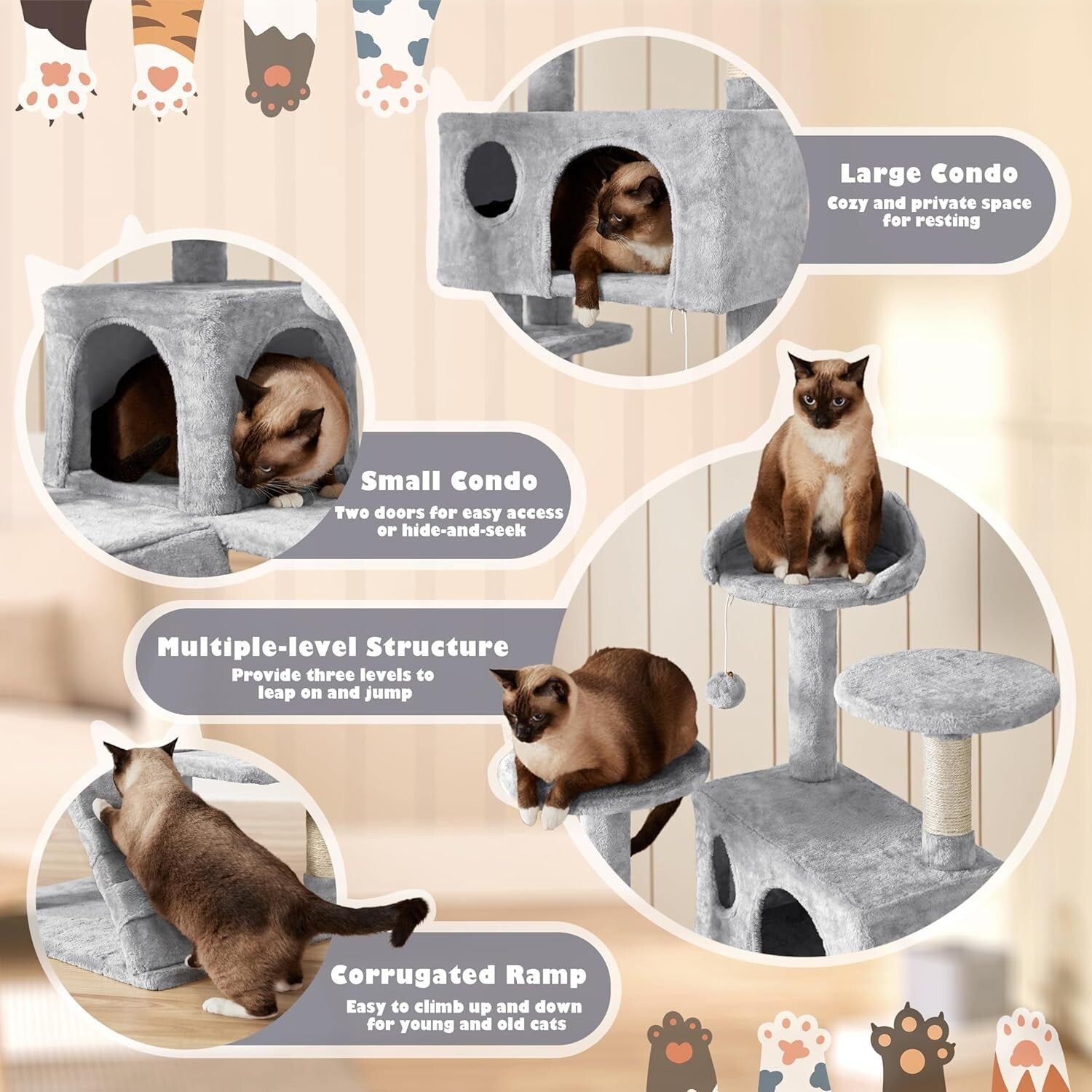 Large Condo
Cozy and private space for resting

Small Condo
Two doors for easy access or hide-and-seek

Multiple-level Structure
Provide three levels to leap on and jump

Corrugated Ramp
Easy to climb up and down for young and old cats