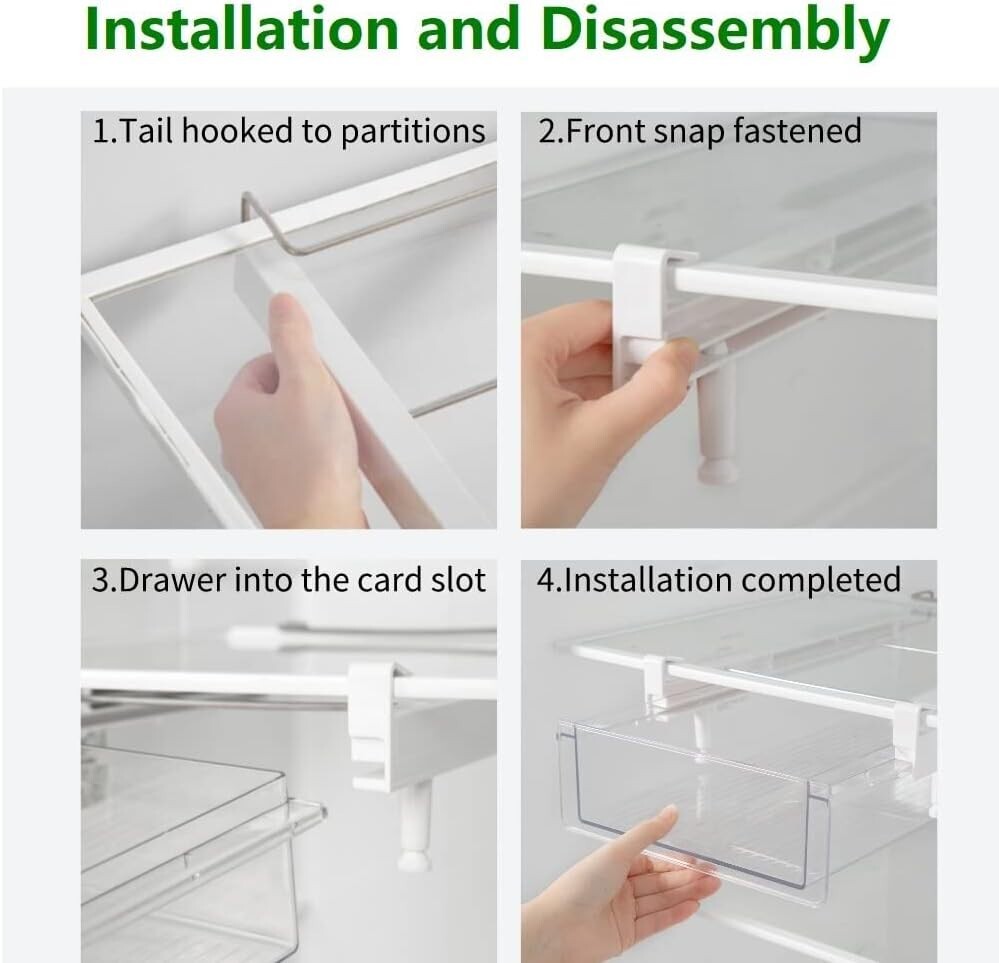 Installation and Disassembly

1.Tail hooked to partitions

2.Front snap fastened

3.Drawer into the card slot

4.Installation completed