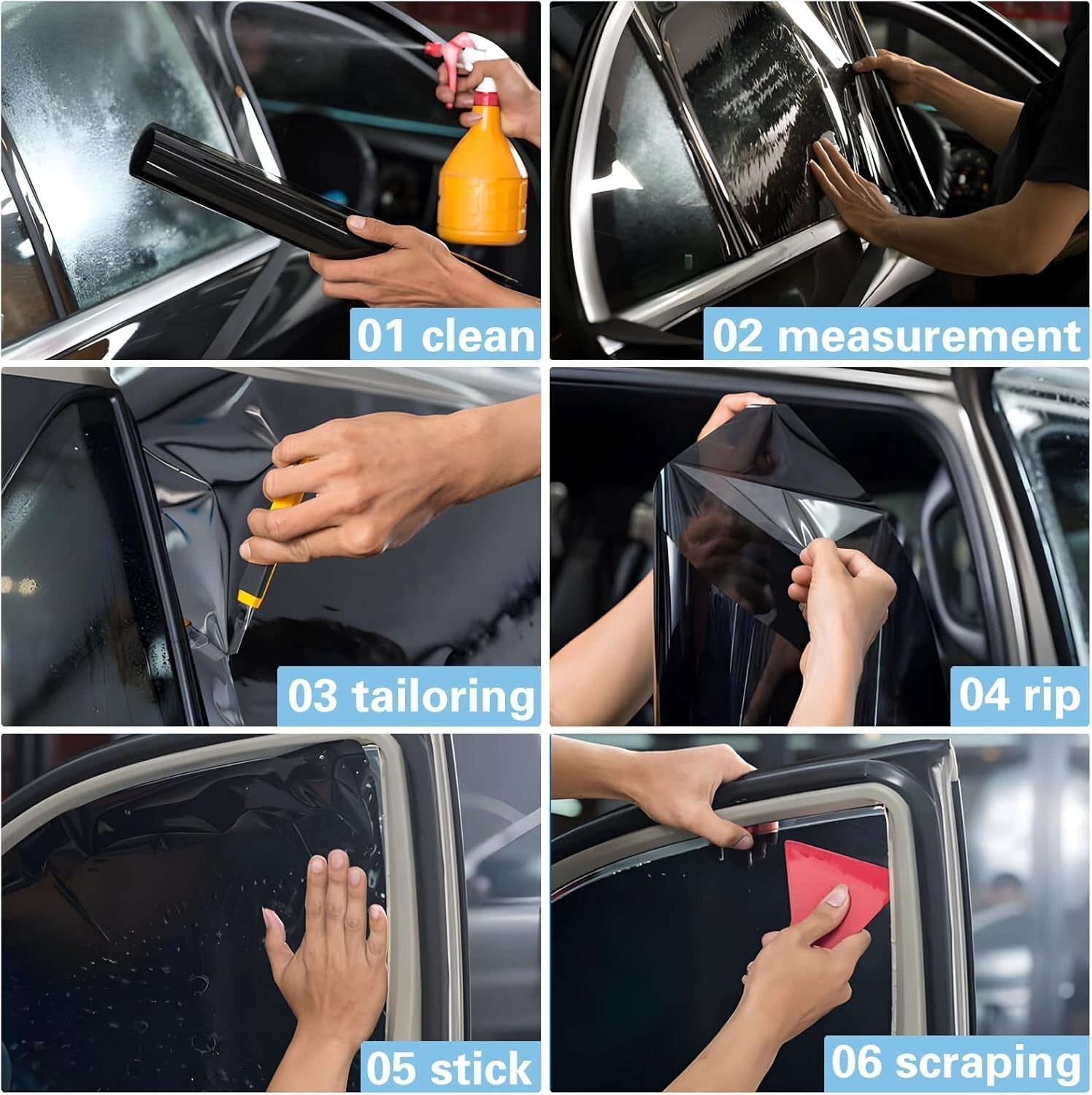 01 clean

02 measurement

03 tailoring

04 rip

05 stick

06 scraping