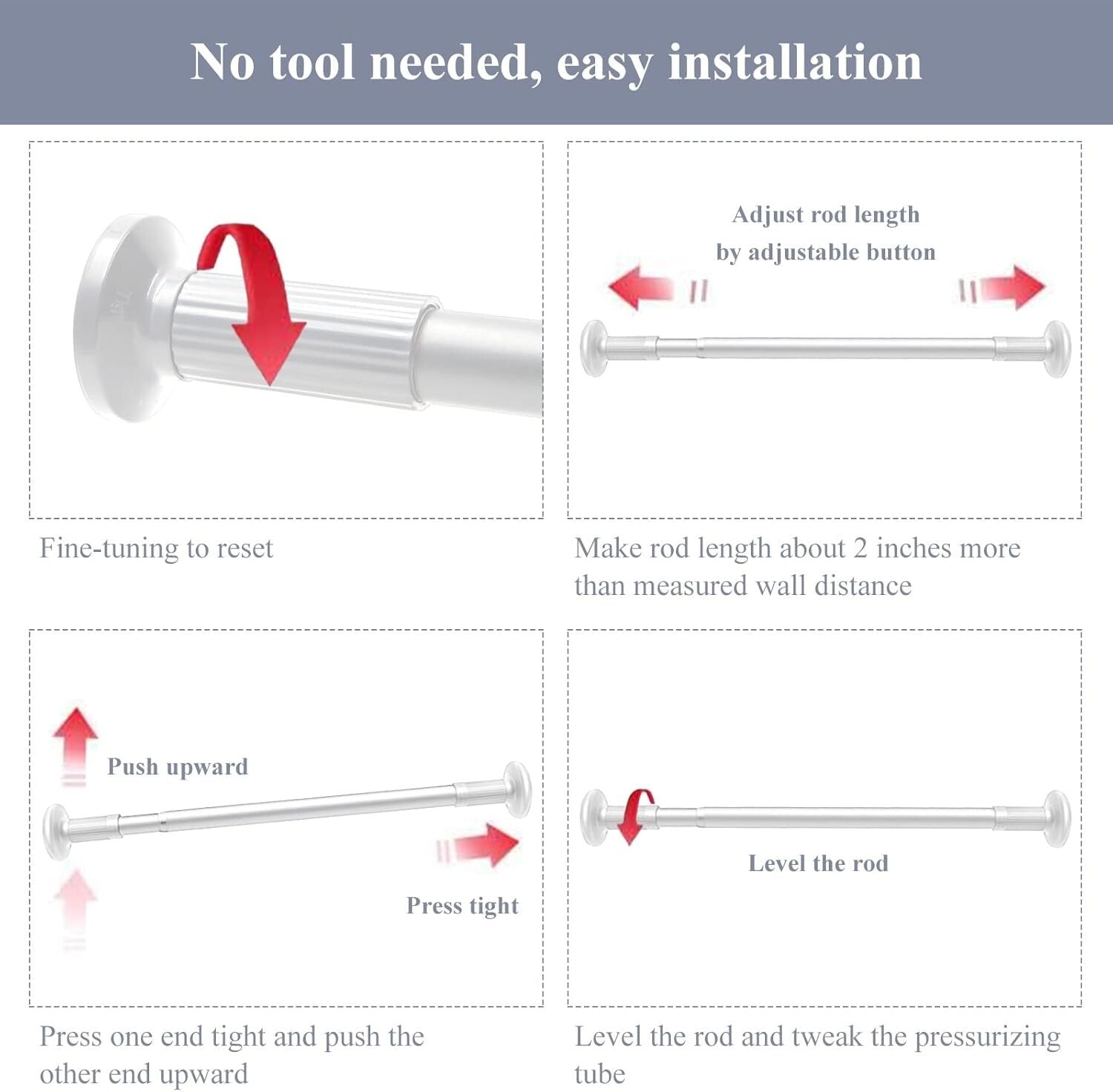 No tool needed, easy installation

Fine-tuning to reset

Adjust rod length
by adjustable button

Make rod length about 2 inches more than measured wall distance

Push upward

Press tight

Press one end tight and push the other end upward

Level the rod

Level the rod and tweak the pressurizing tube