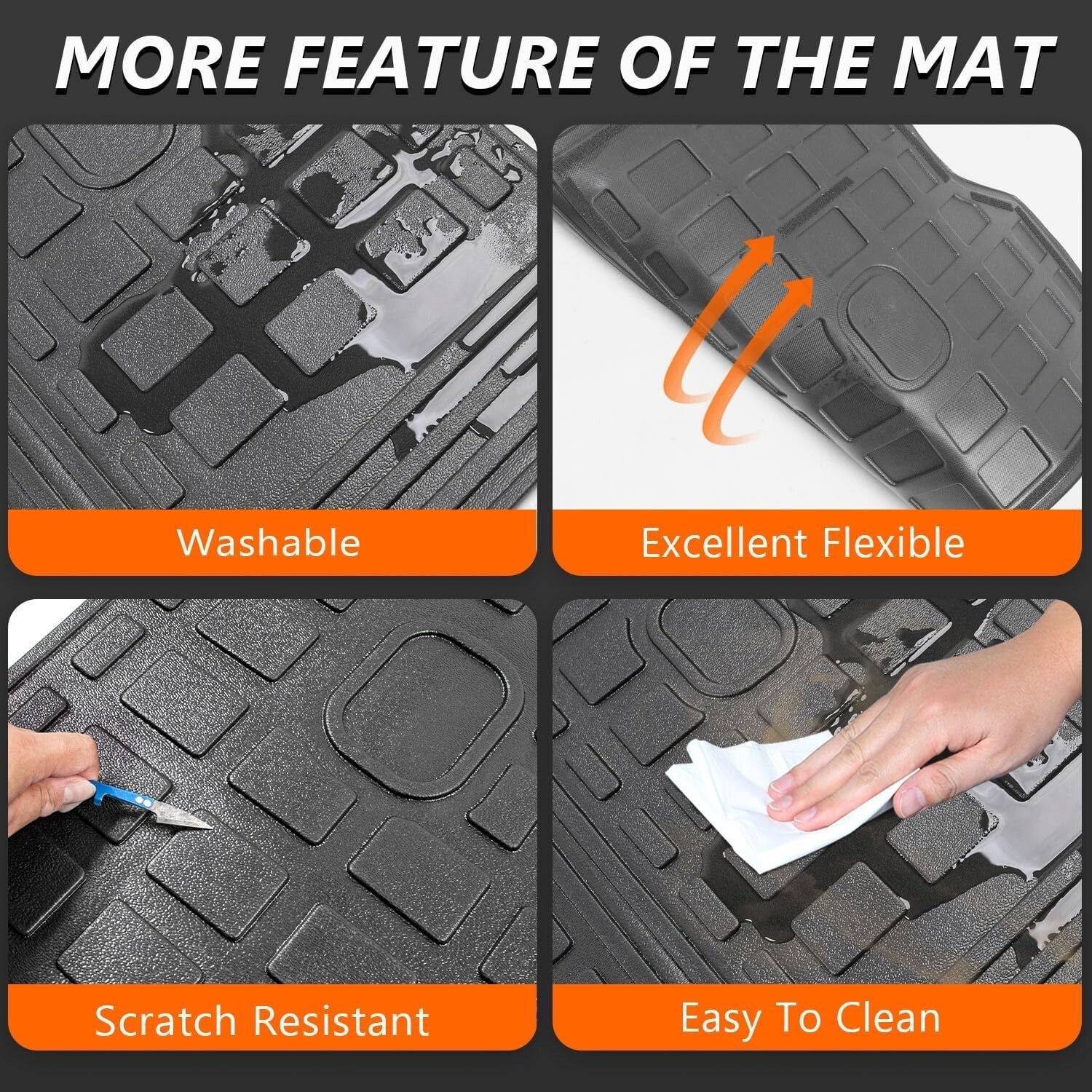 MORE FEATURE OF THE MAT

Washable

Excellent Flexible

Scratch Resistant

Easy To Clean