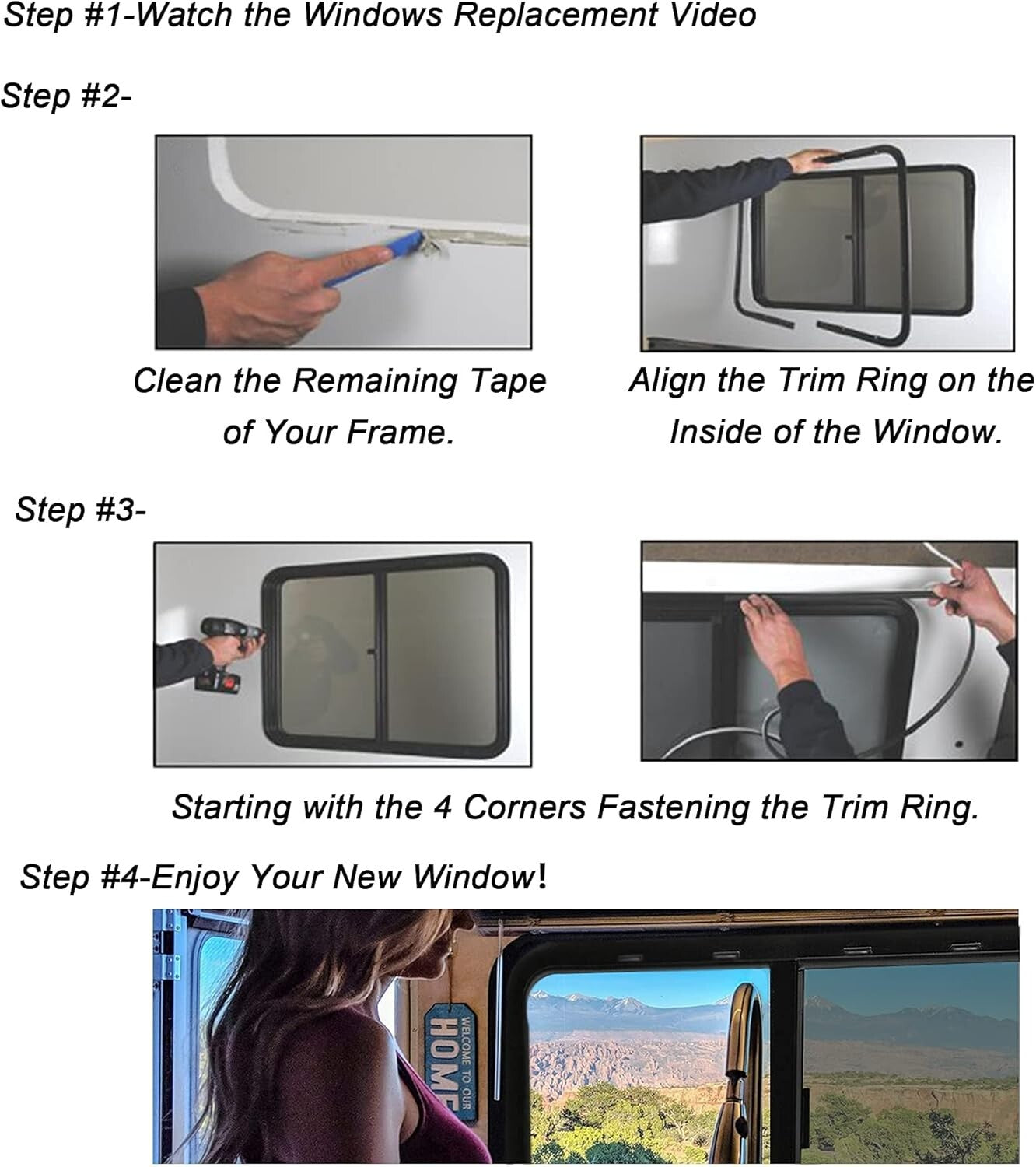 Step #1-Watch the Windows Replacement Video

Step #2-

Clean the Remaining Tape of Your Frame.

Align the Trim Ring on the Inside of the Window.

Step #3-

Starting with the 4 Corners Fastening the Trim Ring.

Step #4-Enjoy Your New Window!

WELCOME TO OUR HOME