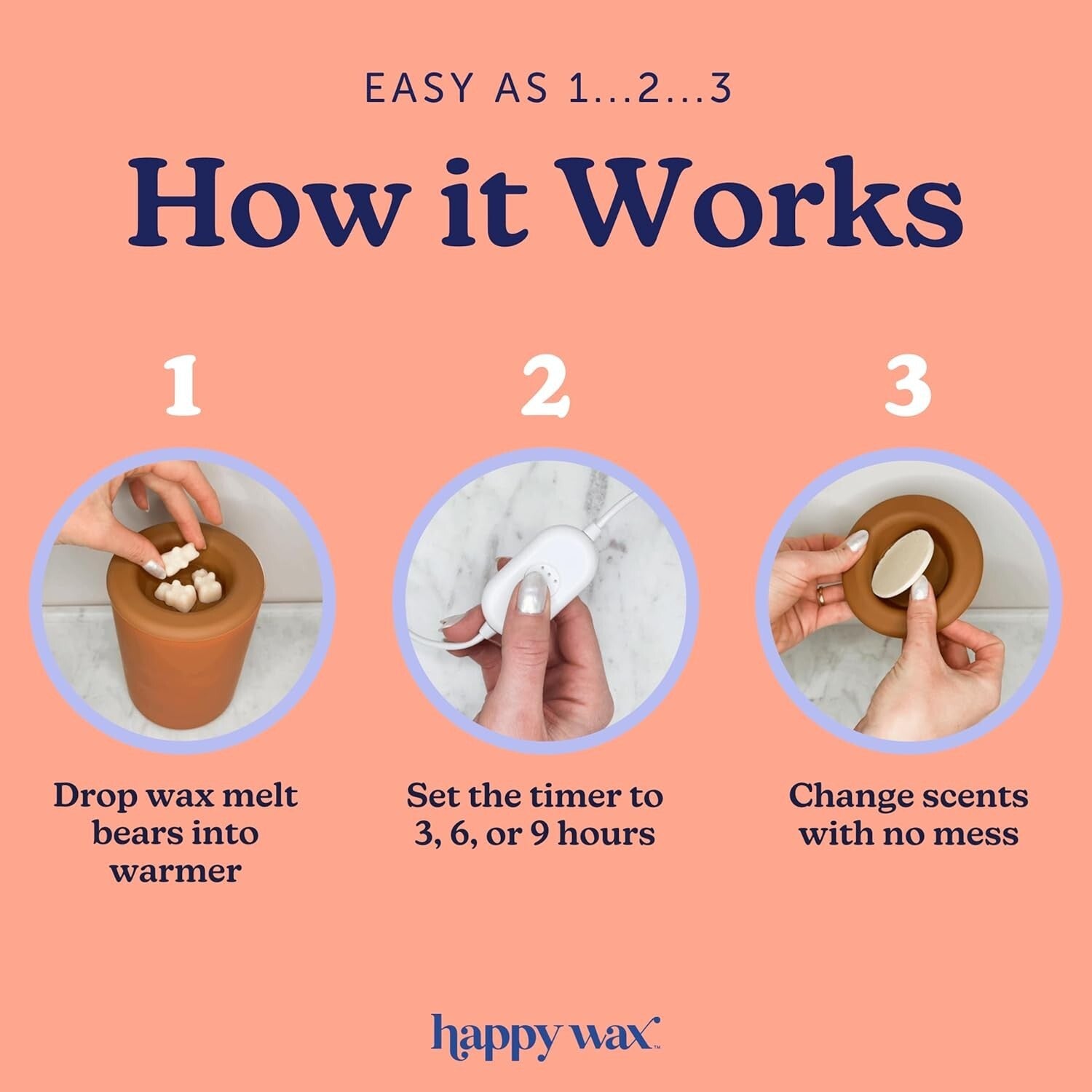 EASY AS 1...2...3

How it Works

1

Drop wax melt bears into warmer

2

Set the timer to 3, 6, or 9 hours

3

Change scents with no mess

happy wax™