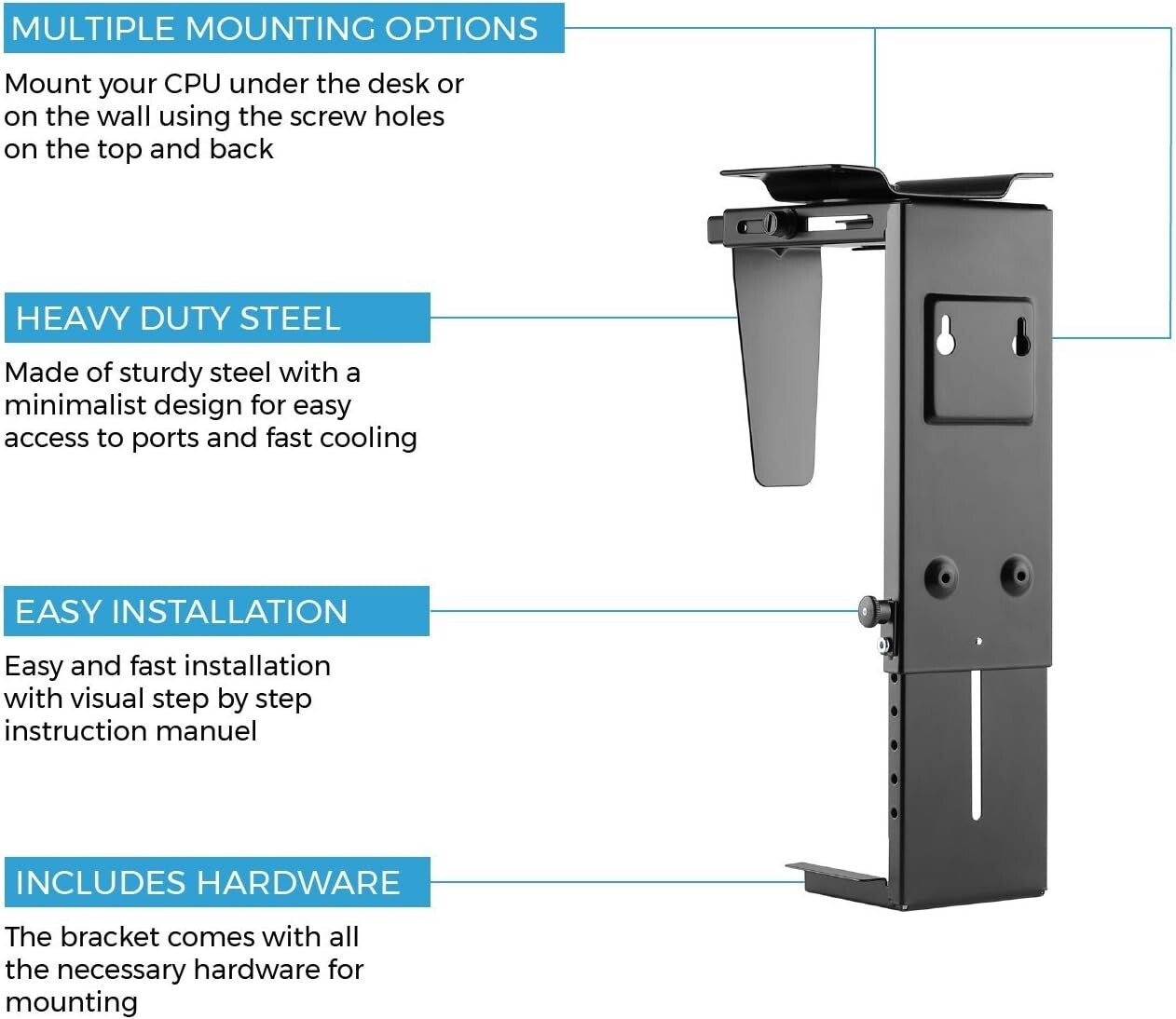 MULTIPLE MOUNTING OPTIONS

Mount your CPU under the desk or on the wall using the screw holes on the top and back

HEAVY DUTY STEEL

Made of sturdy steel with a minimalist design for easy access to ports and fast cooling

EASY INSTALLATION

Easy and fast installation with visual step by step instruction manuel

INCLUDES HARDWARE

The bracket comes with all the necessary hardware for mounting