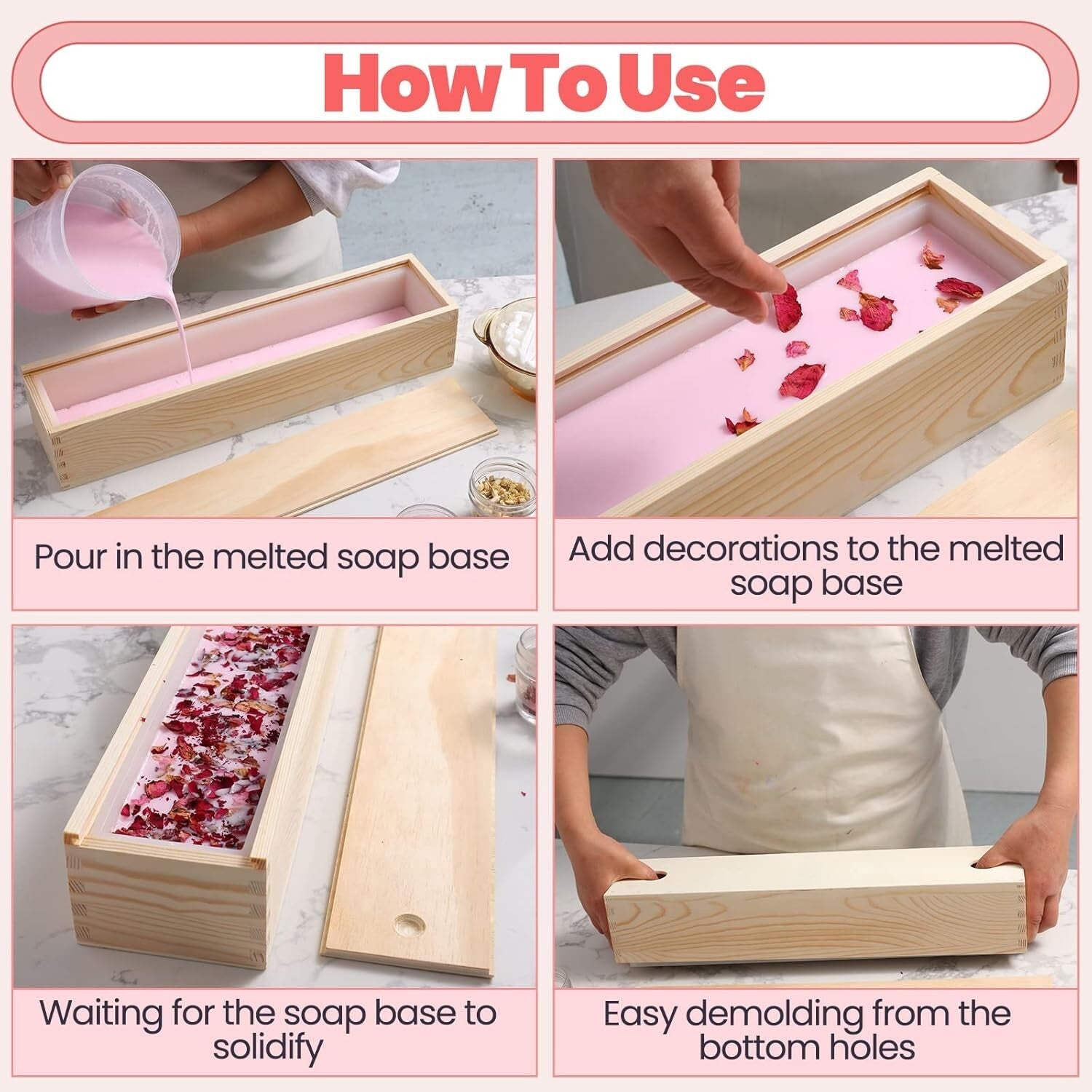 How To Use

Pour in the melted soap base

Add decorations to the melted soap base

Waiting for the soap base to solidify

Easy demolding from the bottom holes