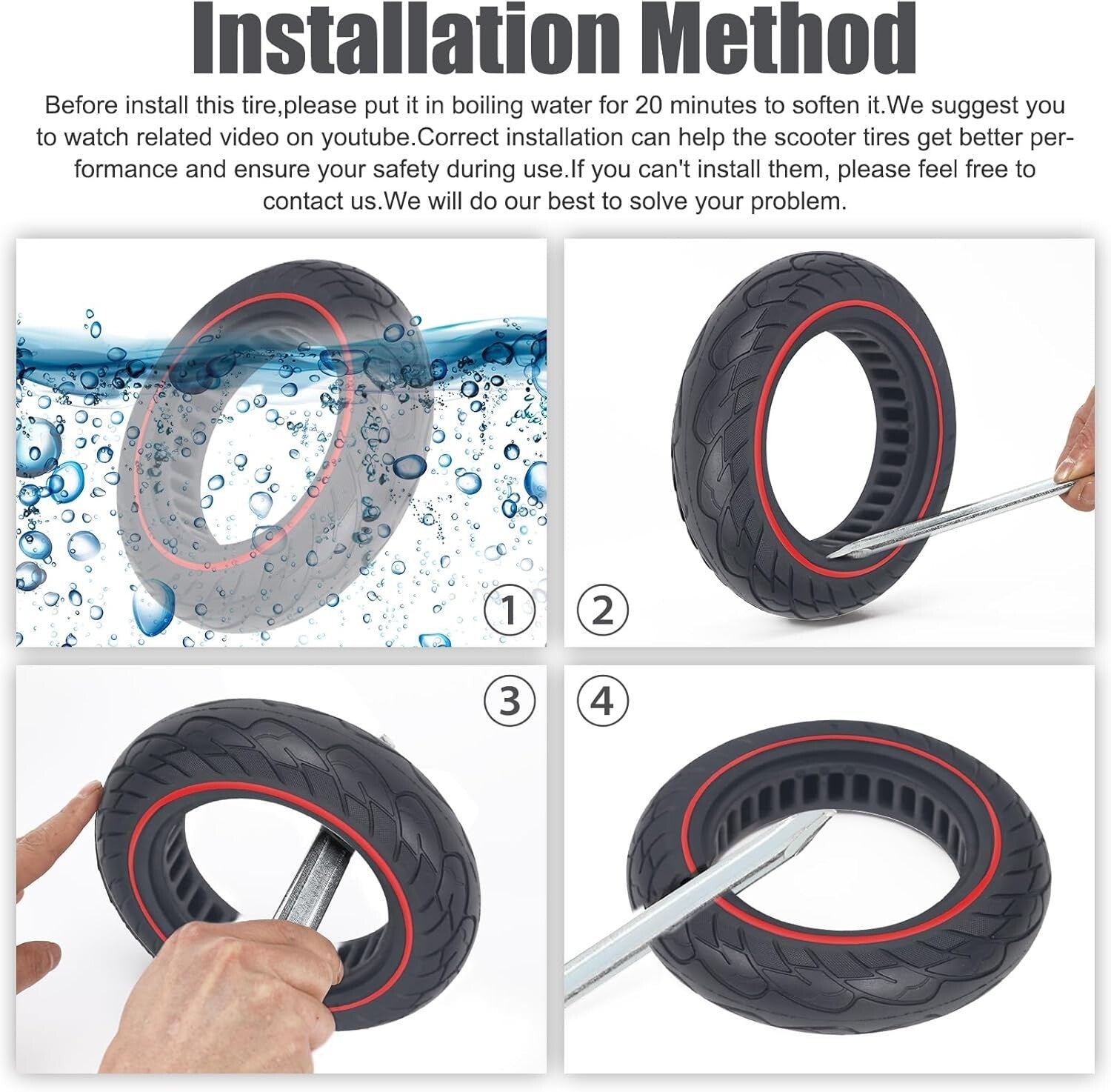 Installation Method

Before install this tire,please put it in boiling water for 20 minutes to soften it.We suggest you to watch related video on youtube.Correct installation can help the scooter tires get better performance and ensure your safety during use.If you can't install them, please feel free to contact us.We will do our best to solve your problem.

①

②

③

④