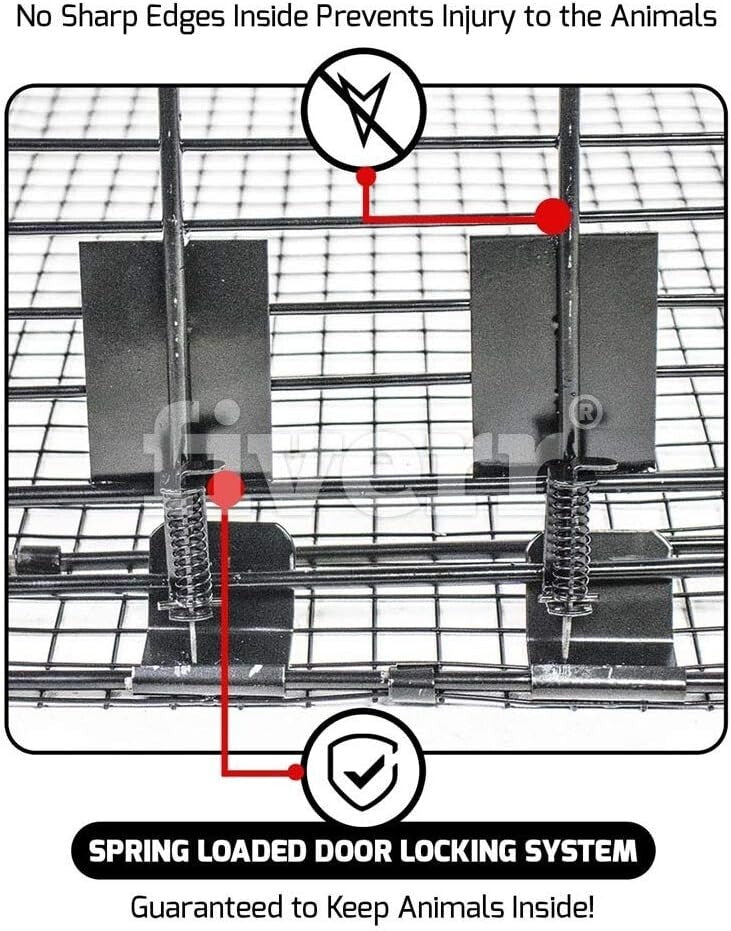 No Sharp Edges Inside Prevents Injury to the Animals

fiverr®

SPRING LOADED DOOR LOCKING SYSTEM

Guaranteed to Keep Animals Inside!