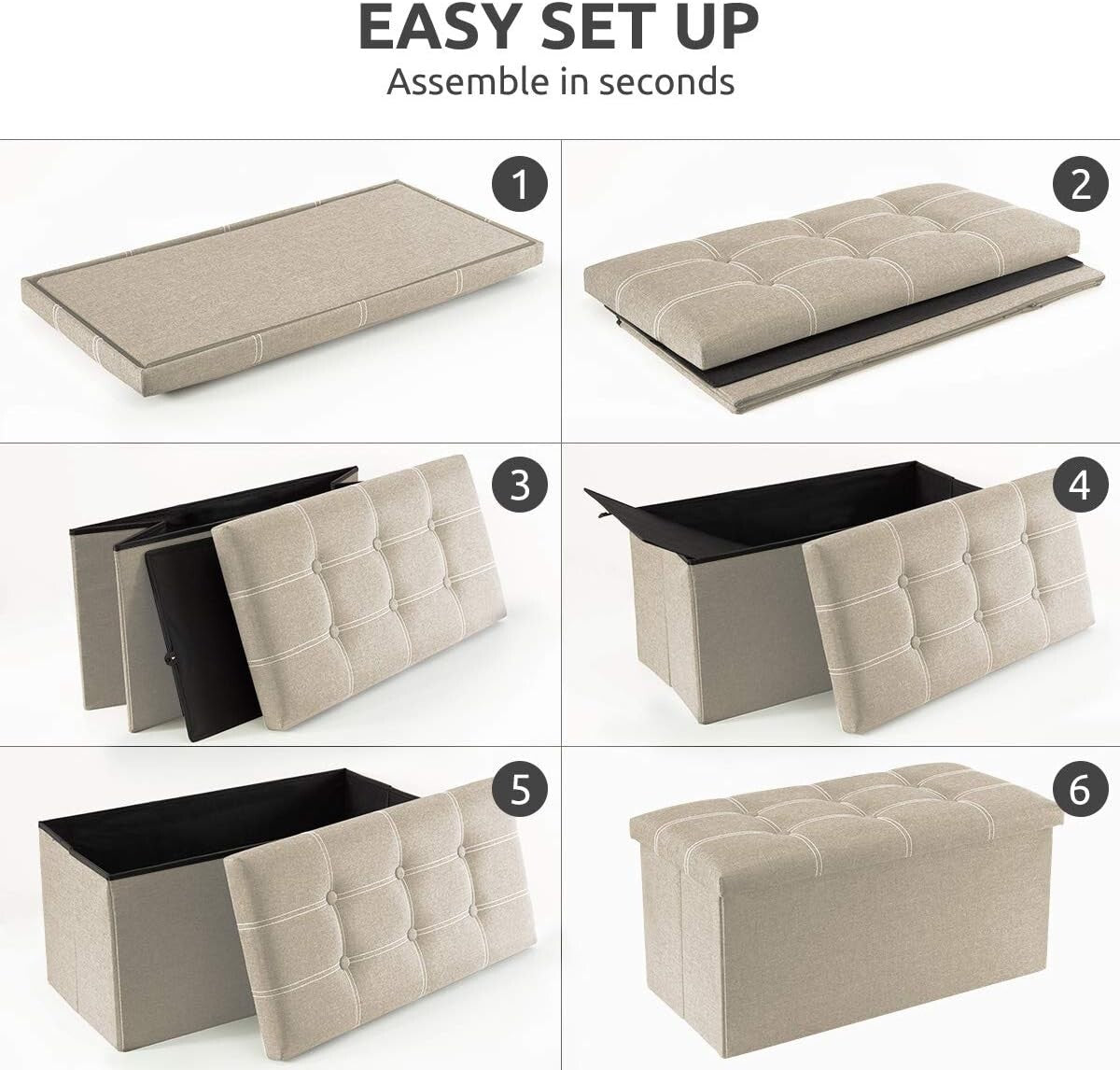 EASY SET UP
Assemble in seconds

1

2

3

4

5

6