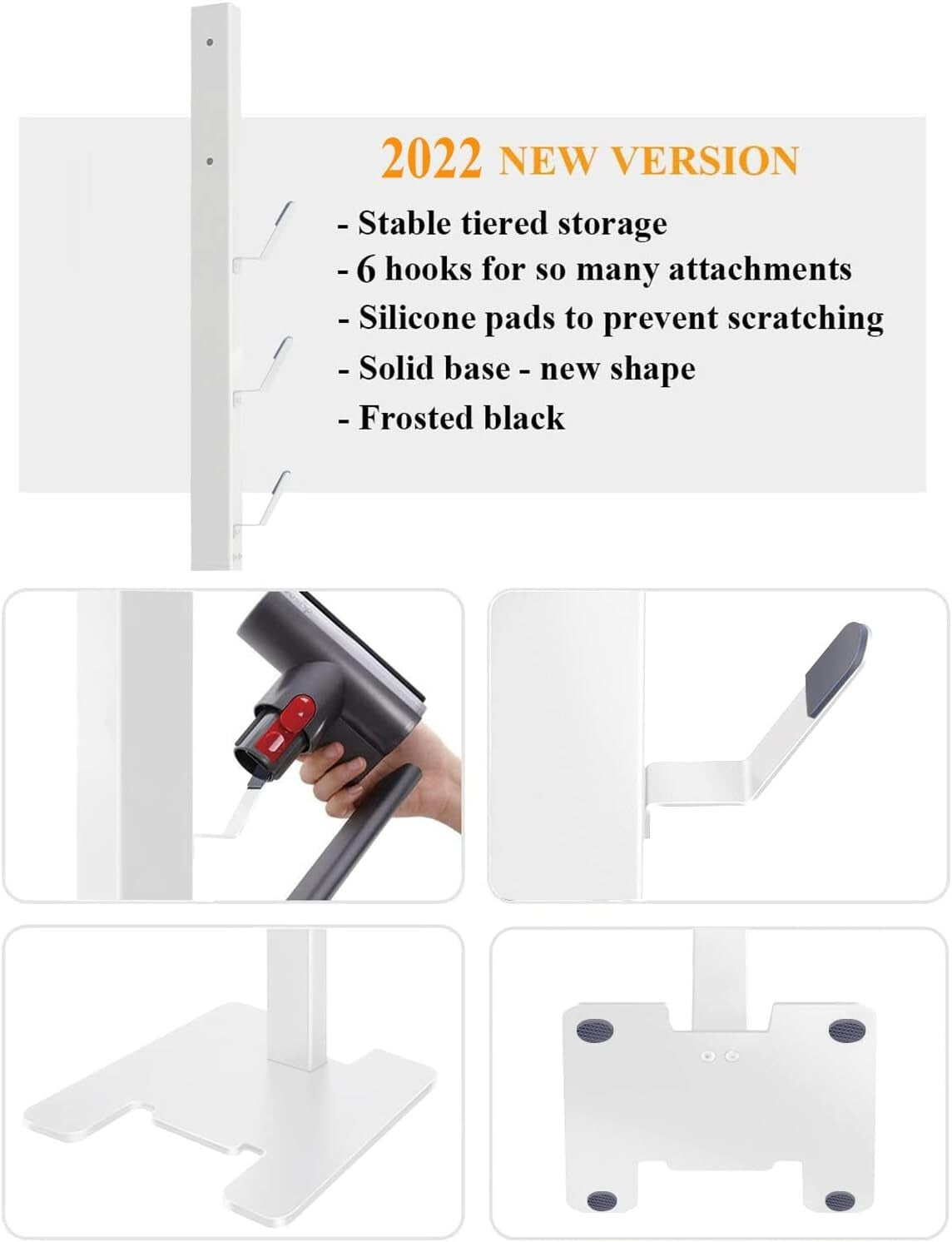 2022 NEW VERSION

- Stable tiered storage
- 6 hooks for so many attachments
- Silicone pads to prevent scratching
- Solid base - new shape
- Frosted black