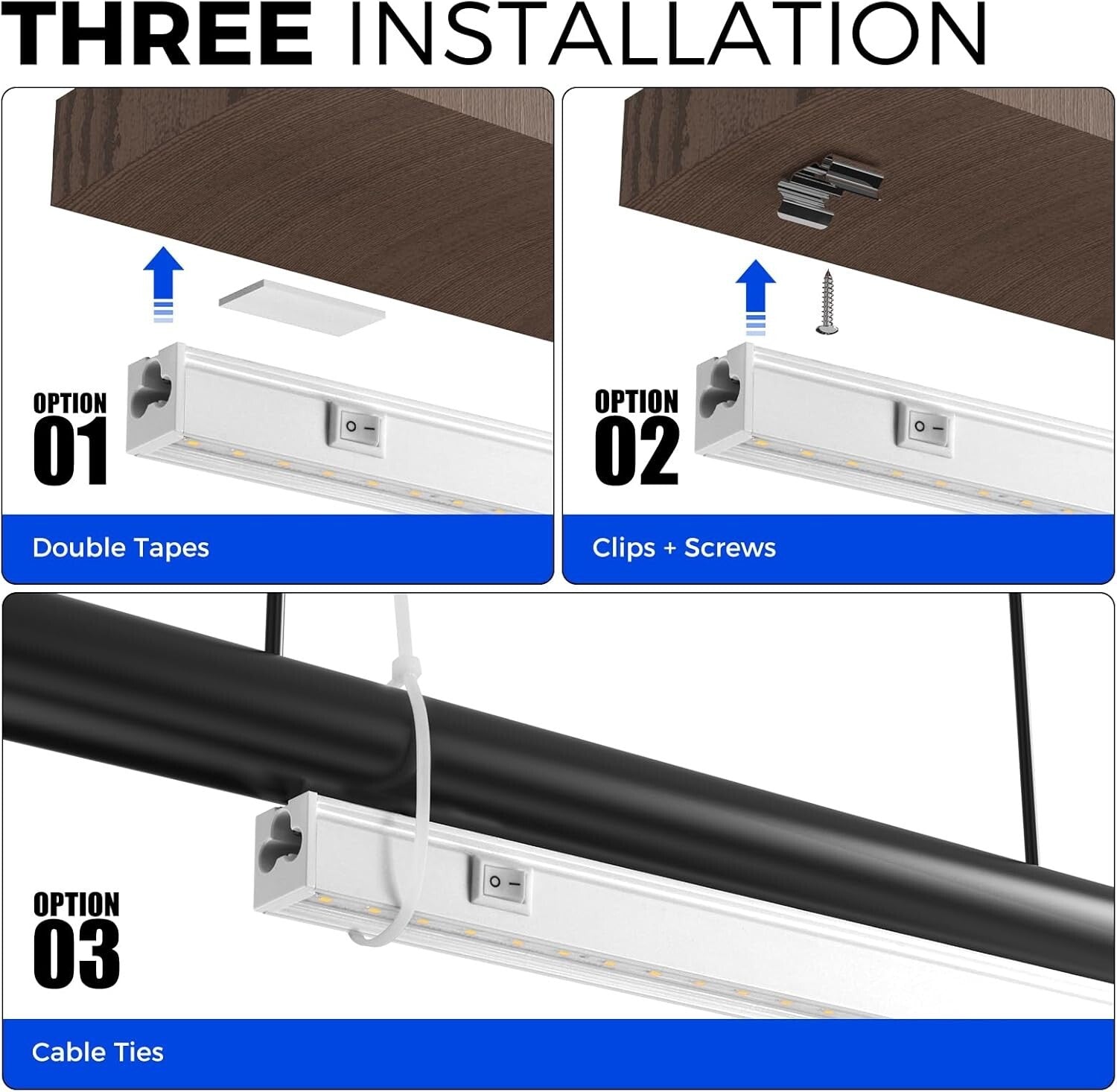 THREE INSTALLATION

OPTION
01

Double Tapes

OPTION
02

Clips + Screws

OPTION
03

Cable Ties