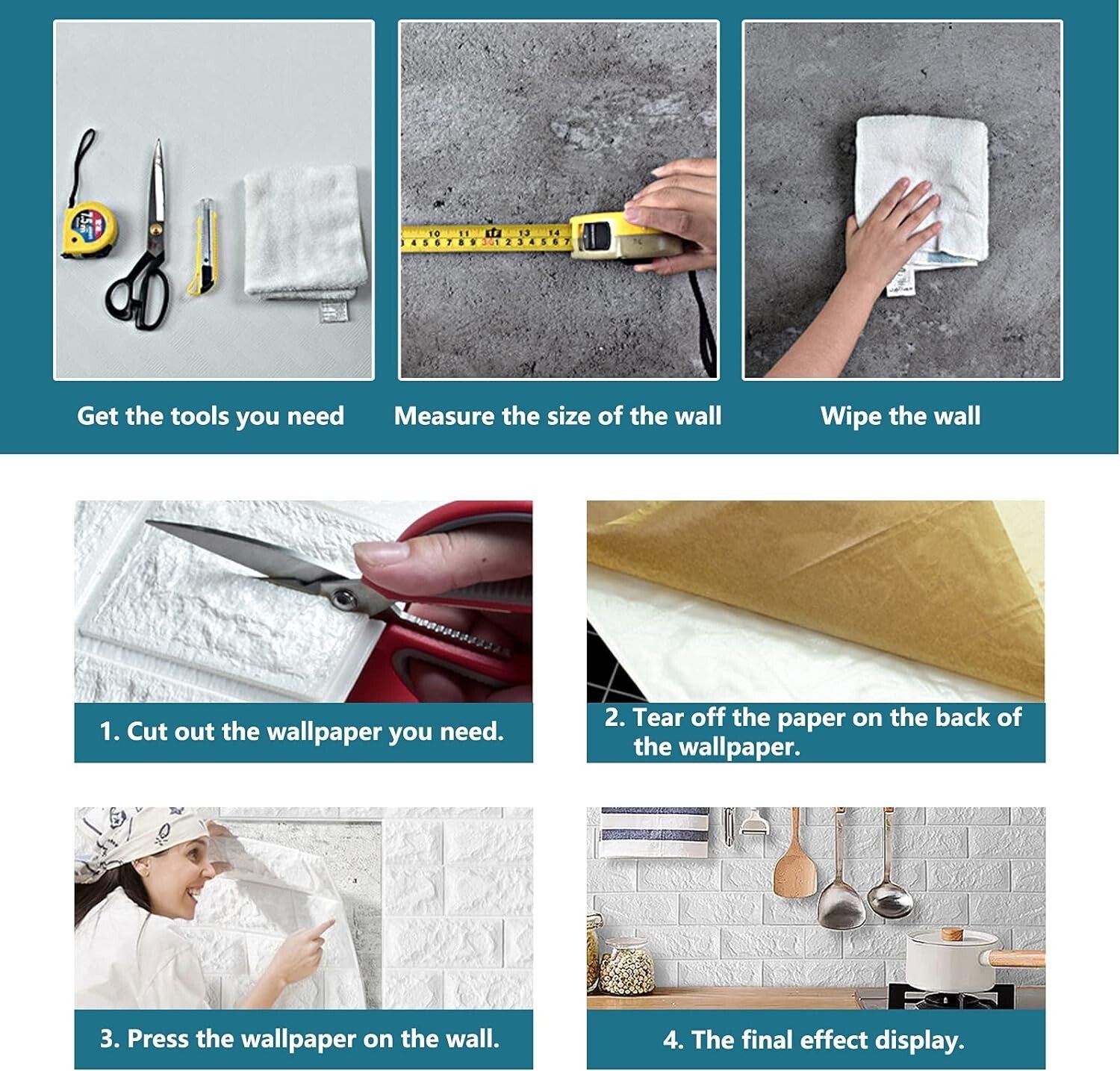 Get the tools you need

Measure the size of the wall

Wipe the wall

1. Cut out the wallpaper you need.

2. Tear off the paper on the back of the wallpaper.

3. Press the wallpaper on the wall.

4. The final effect display.