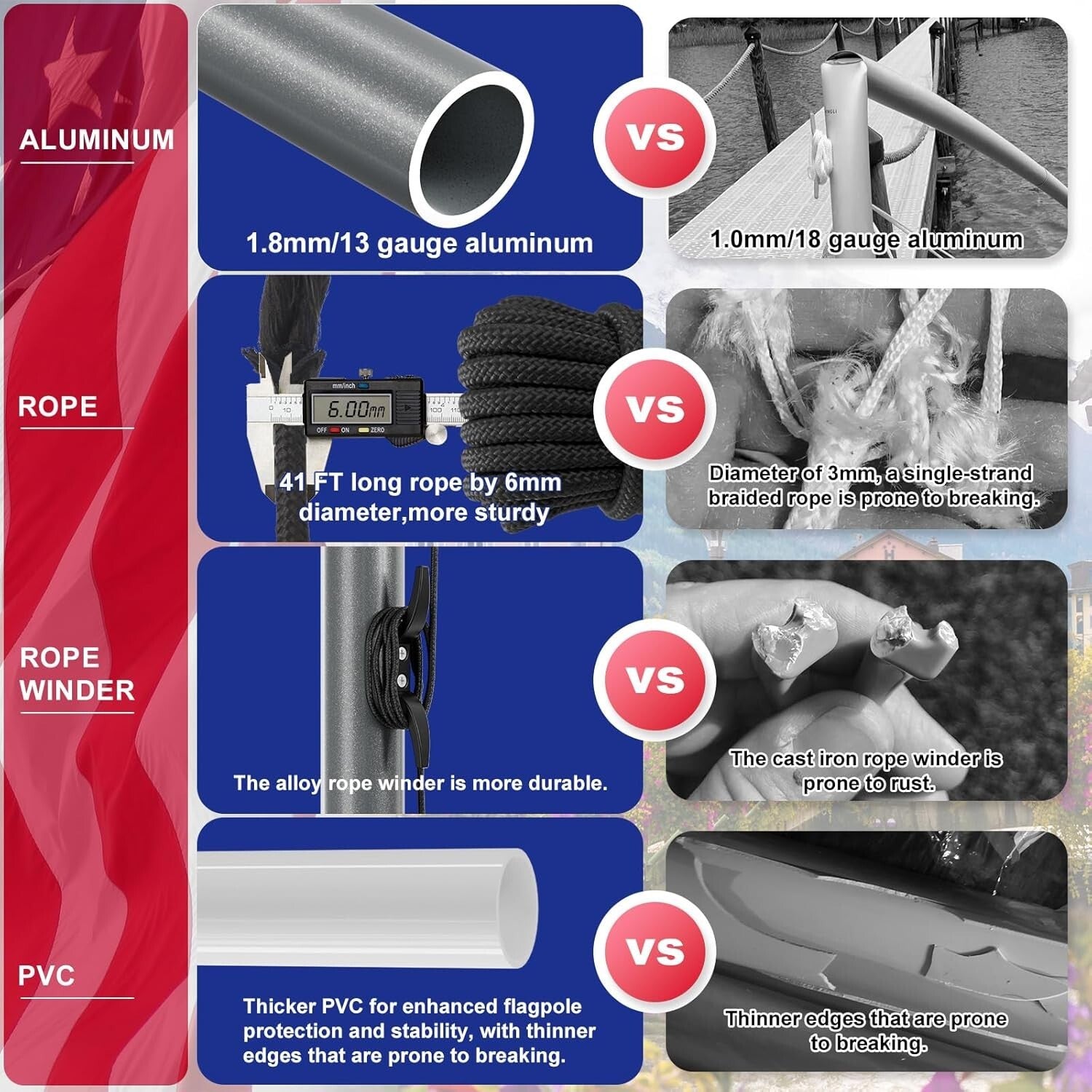 ALUMINUM

1.8mm/13 gauge aluminum

VS

1.0mm/18 gauge aluminum

ROPE

mm/inch

6.00mm

OFF ON ZERO

41 FT long rope by 6mm diameter,more sturdy

VS

Diameter of 3mm, a single-strand braided rope is prone to breaking.

ROPE WINDER

The alloy rope winder is more durable.

VS

The cast iron rope winder is prone to rust.

PVC

Thicker PVC for enhanced flagpole protection and stability, with thinner edges that are prone to breaking.

VS

Thinner edges that are prone to breaking.