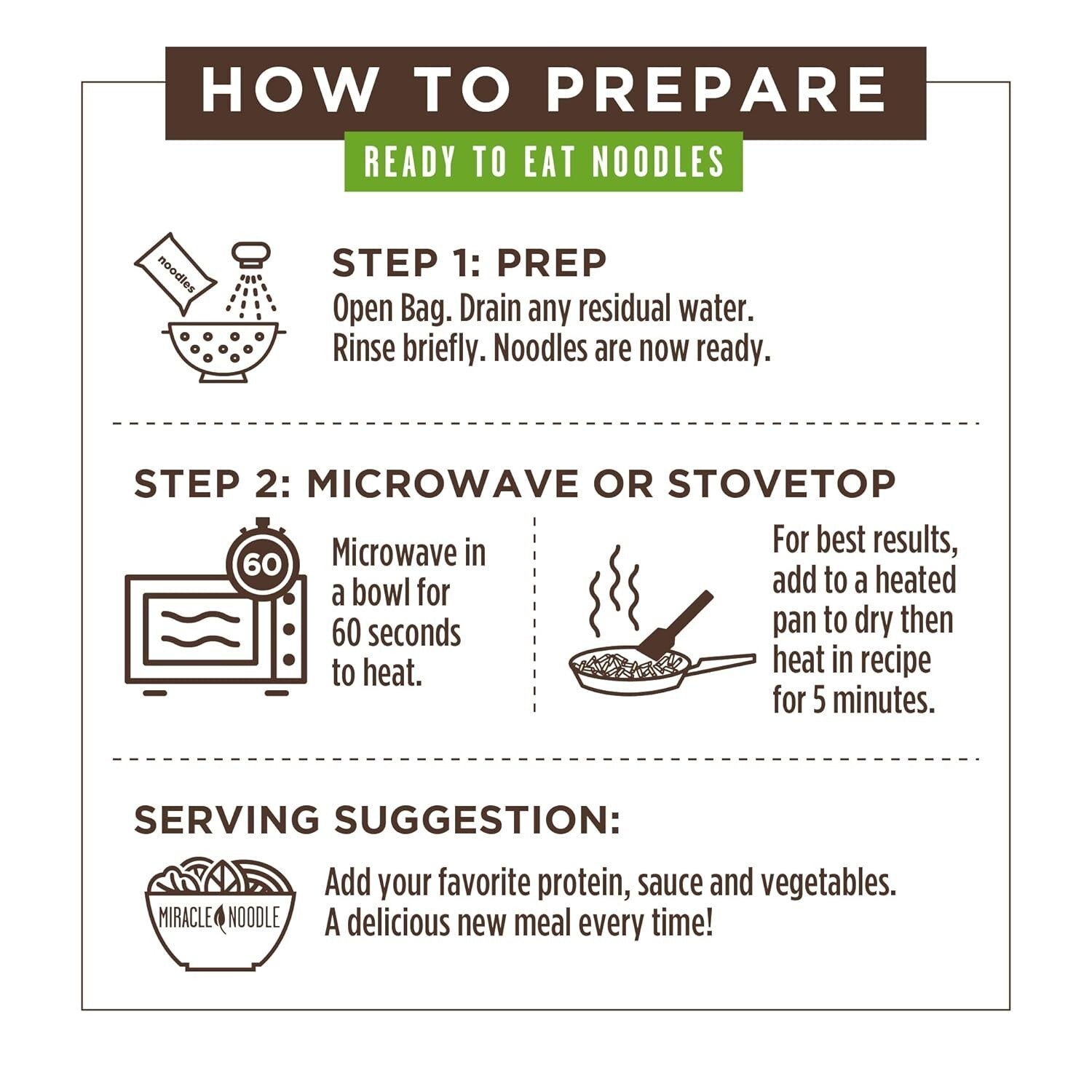 HOW TO PREPARE

READY TO EAT NOODLES

noodles

STEP 1: PREP
Open Bag. Drain any residual water. Rinse briefly. Noodles are now ready.

STEP 2: MICROWAVE OR STOVETOP

60

Microwave in a bowl for 60 seconds to heat.

For best results, add to a heated pan to dry then heat in recipe for 5 minutes.

SERVING SUGGESTION:

MIRACLE NOODLE

Add your favorite protein, sauce and vegetables. A delicious new meal every time!