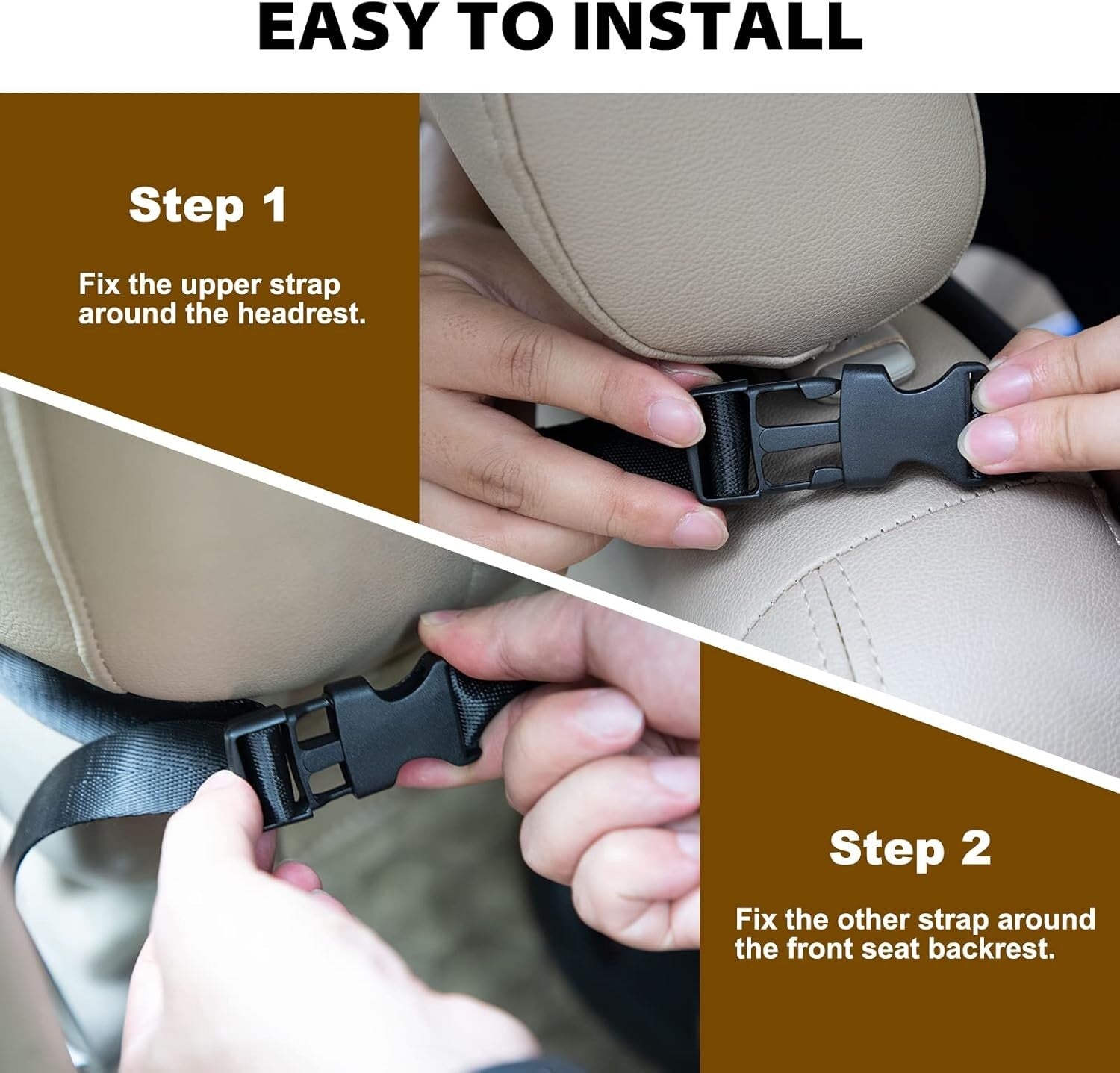 EASY TO INSTALL

Step 1

Fix the upper strap around the headrest.

Step 2

Fix the other strap around the front seat backrest.