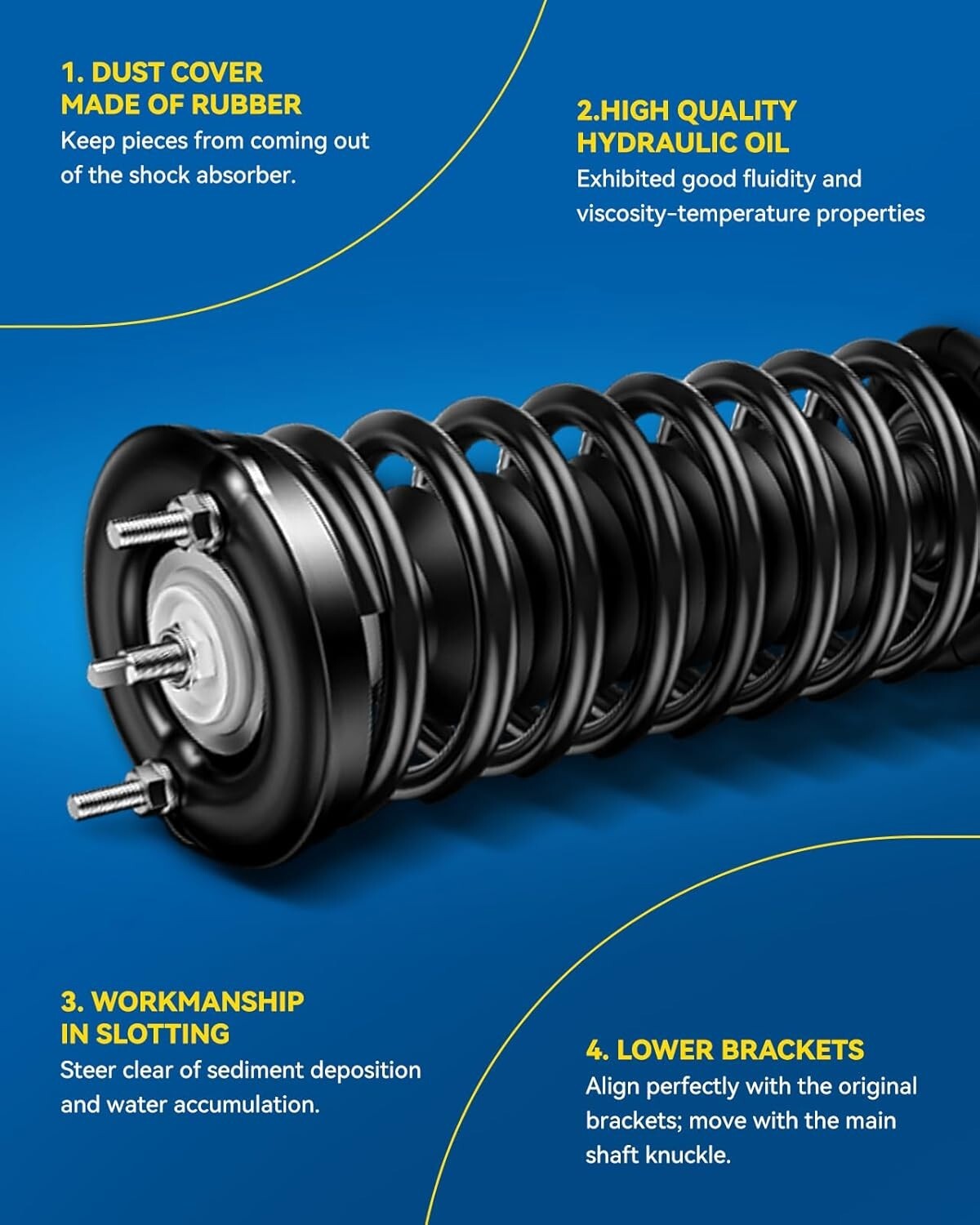 1. DUST COVER MADE OF RUBBER
Keep pieces from coming out of the shock absorber.

2.HIGH QUALITY HYDRAULIC OIL
Exhibited good fluidity and viscosity-temperature properties

3. WORKMANSHIP IN SLOTTING
Steer clear of sediment deposition and water accumulation.

4. LOWER BRACKETS
Align perfectly with the original brackets; move with the main shaft knuckle.