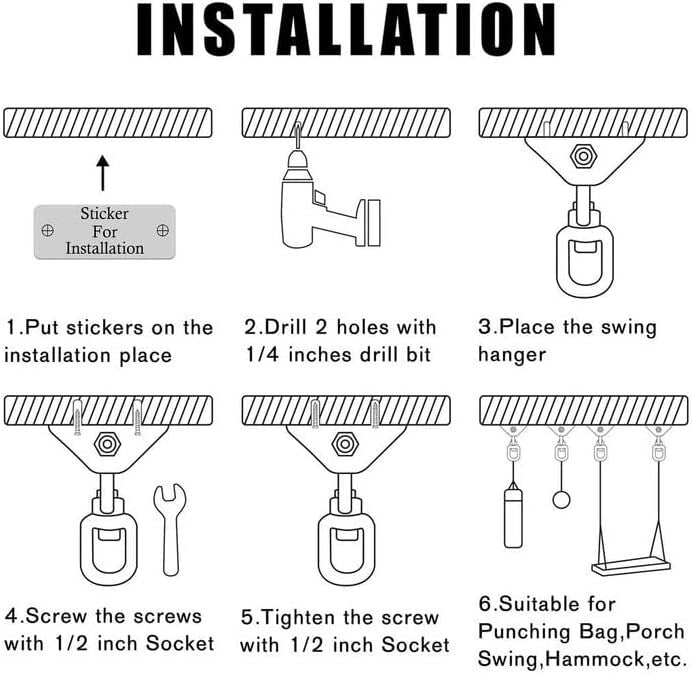 INSTALLATION

Sticker For Installation

1.Put stickers on the installation place

2.Drill 2 holes with 1/4 inches drill bit

3.Place the swing hanger

4.Screw the screws with 1/2 inch Socket

5.Tighten the screw with 1/2 inch Socket

6.Suitable for Punching Bag,Porch Swing,Hammock,etc.