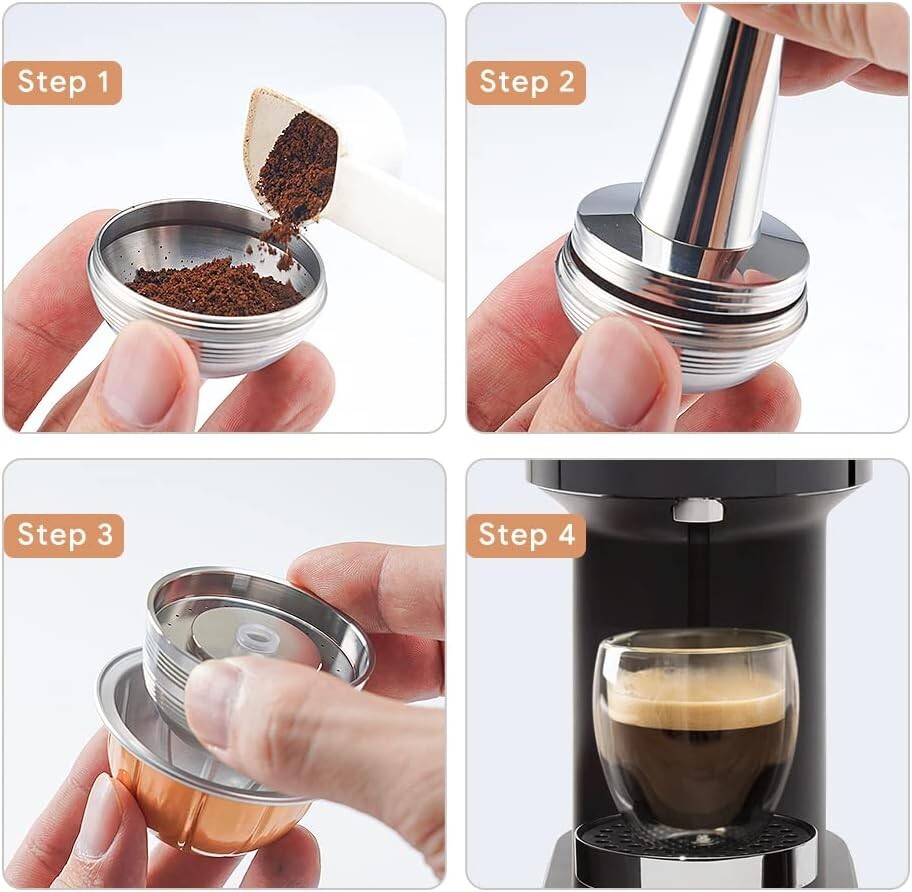 Step 1

Step 2

Step 3

Step 4