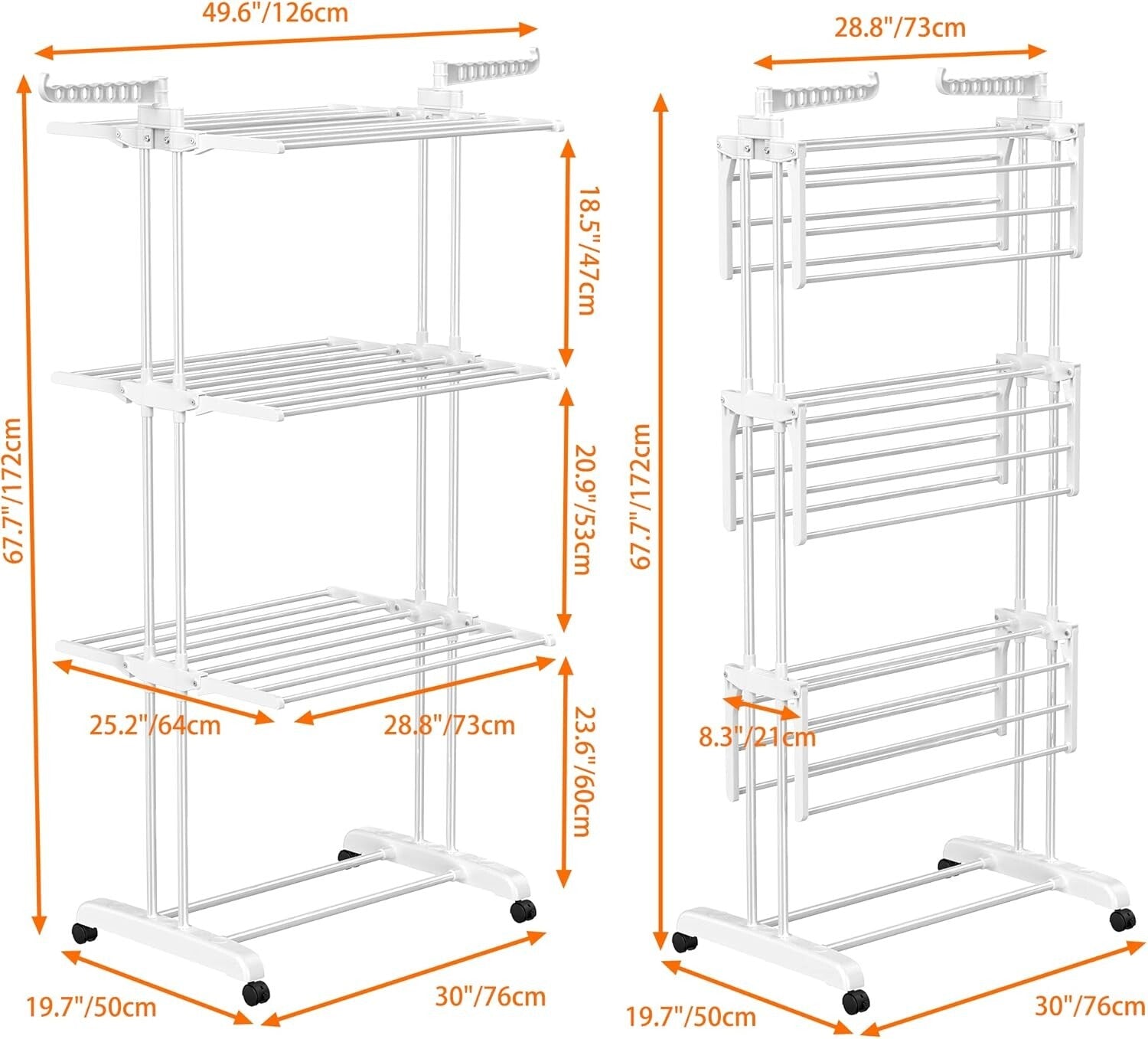 49.6"/126cm

67.7"/172cm

18.5"/47cm

20.9"/53cm

25.2"/64cm

28.8"/73cm

23.6"/60cm

19.7"/50cm

30"/76cm

28.8"/73cm

67.7"/172cm

8.3"/21cm

19.7"/50cm

30"/76cm