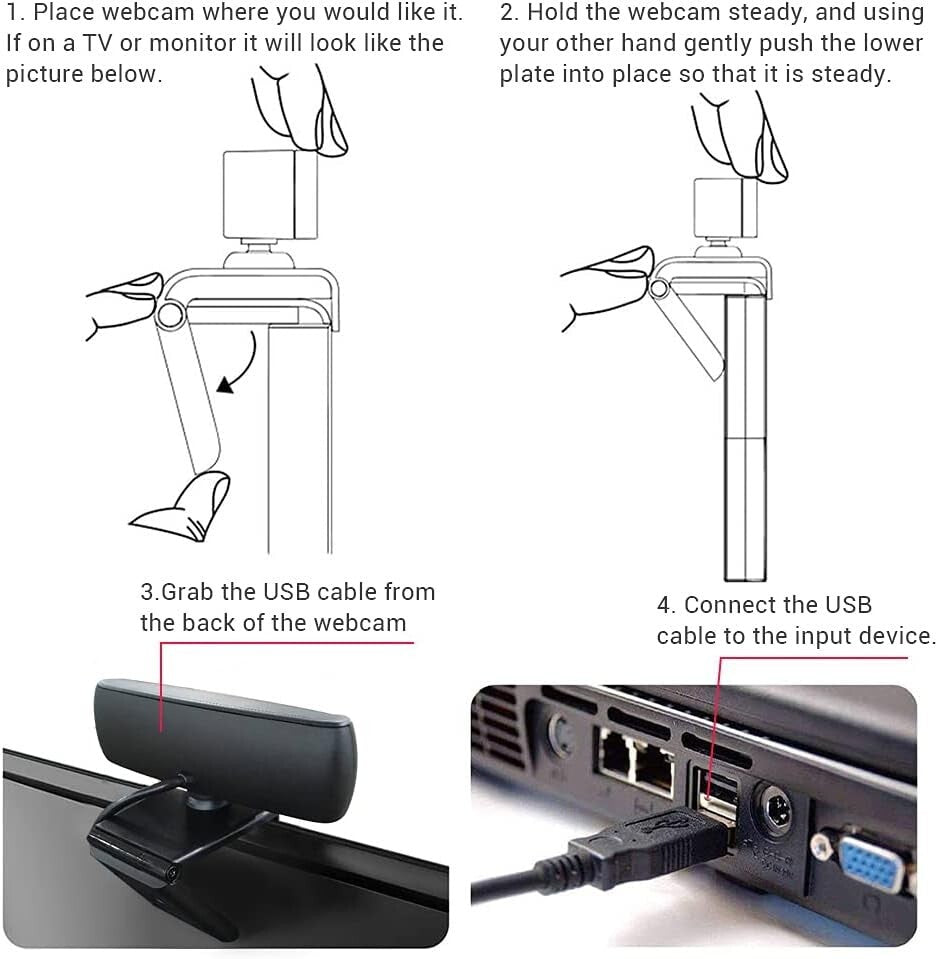 1. Place webcam where you would like it. If on a TV or monitor it will look like the picture below.

2. Hold the webcam steady, and using your other hand gently push the lower plate into place so that it is steady.

3.Grab the USB cable from the back of the webcam

4. Connect the USB cable to the input device.