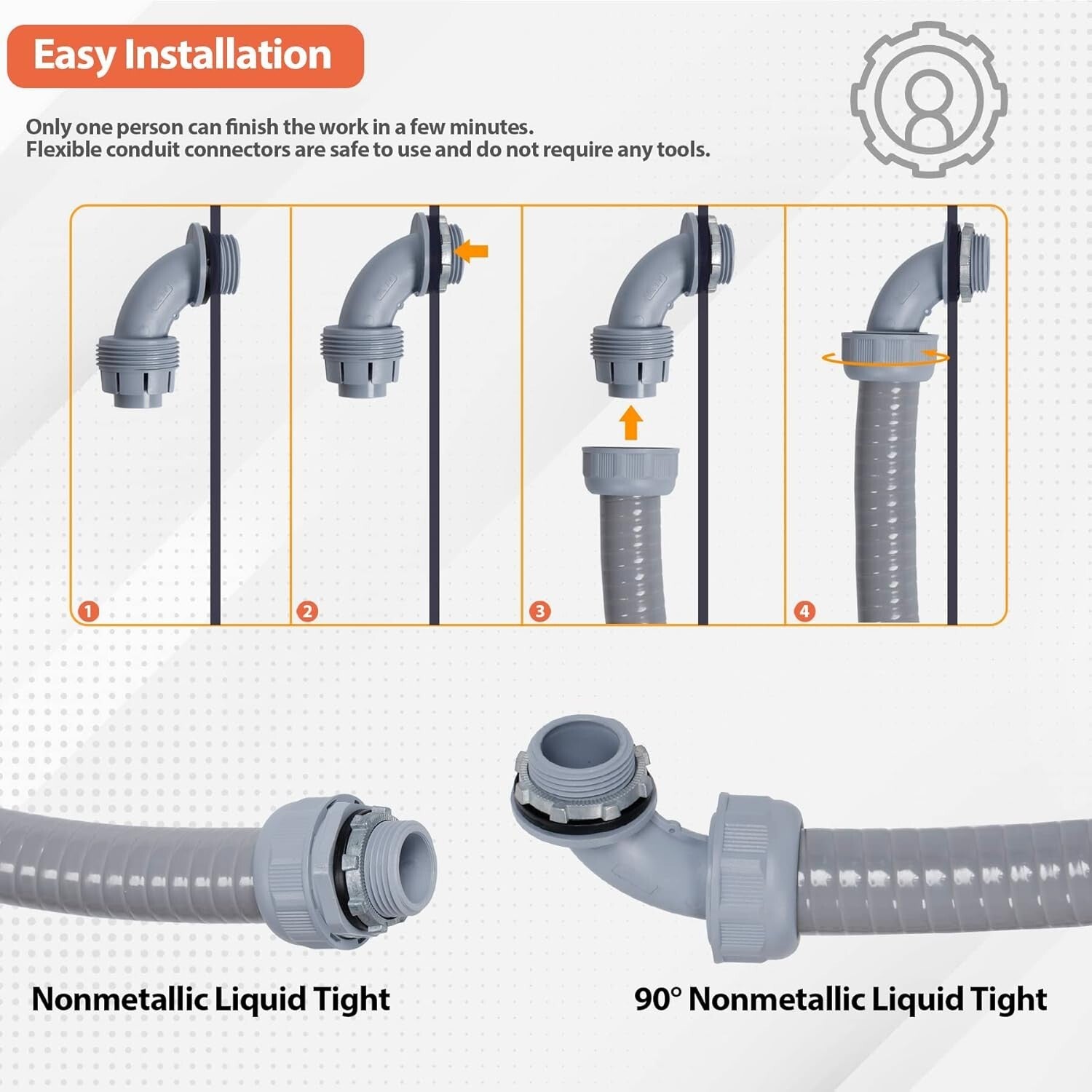 Easy Installation

Only one person can finish the work in a few minutes.
Flexible conduit connectors are safe to use and do not require any tools.

1

2

3

4

Nonmetallic Liquid Tight

90° Nonmetallic Liquid Tight