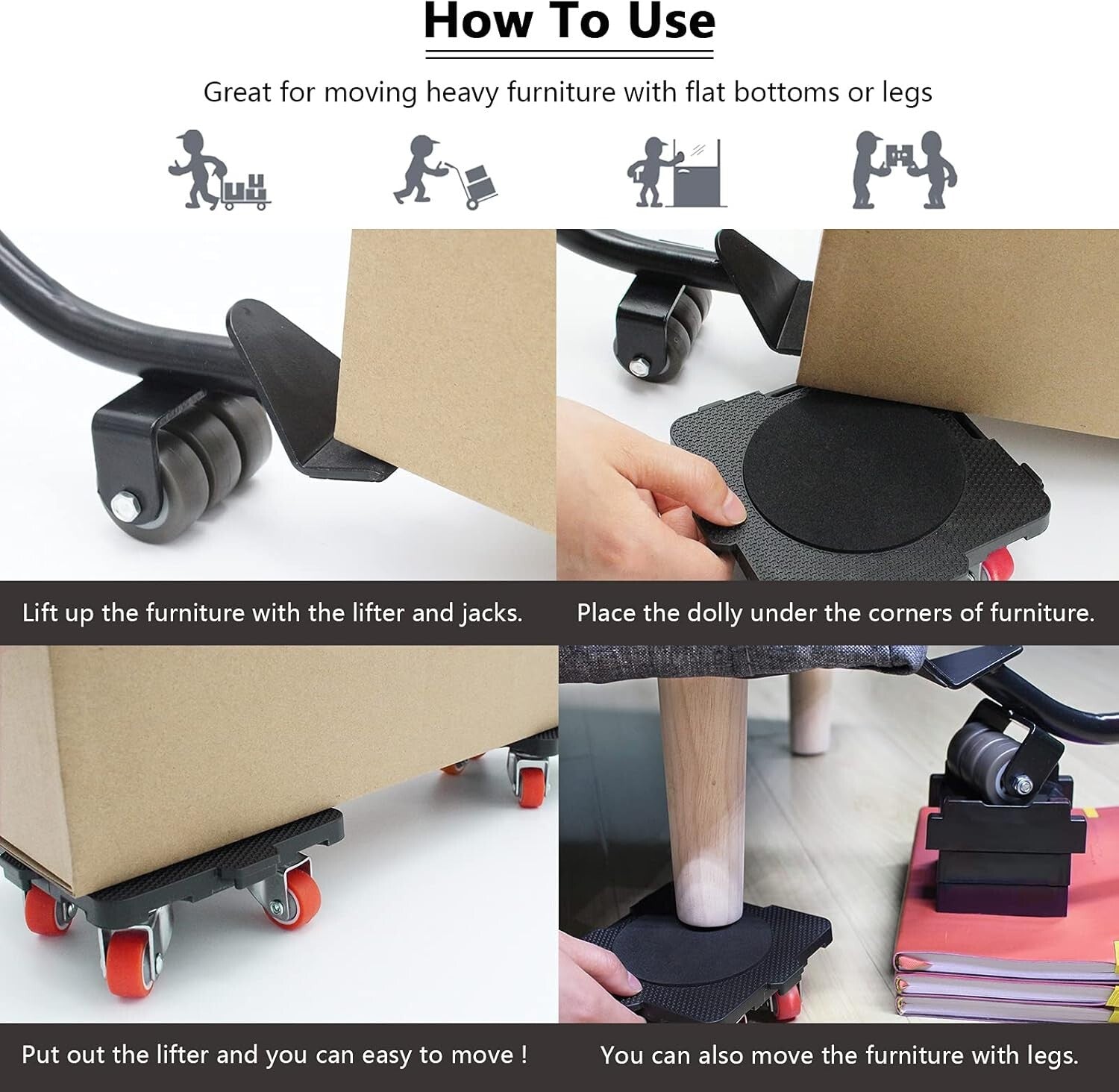 How To Use

Great for moving heavy furniture with flat bottoms or legs

Lift up the furniture with the lifter and jacks.

Place the dolly under the corners of furniture.

Put out the lifter and you can easy to move !

You can also move the furniture with legs.