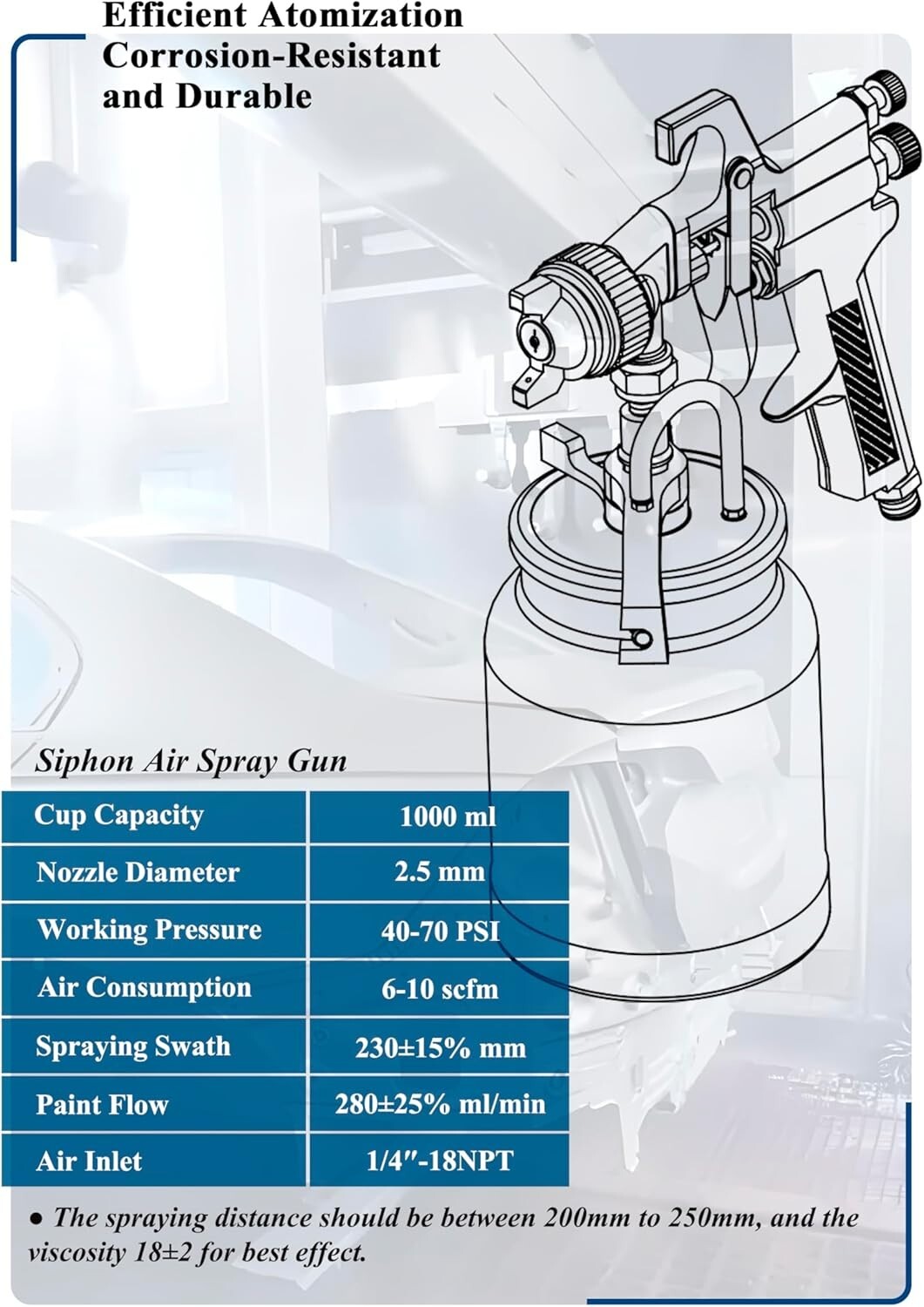 Efficient Atomization
Corrosion-Resistant
and Durable

Siphon Air Spray Gun

| Cup Capacity | 1000 ml |
|---|---|
| Nozzle Diameter | 2.5 mm |
| Working Pressure | 40-70 PSI |
| Air Consumption | 6-10 scfm |
| Spraying Swath | 230±15% mm |
| Paint Flow | 280±25% ml/min |
| Air Inlet | 1/4″-18NPT |

● The spraying distance should be between 200mm to 250mm, and the viscosity 18±2 for best effect.