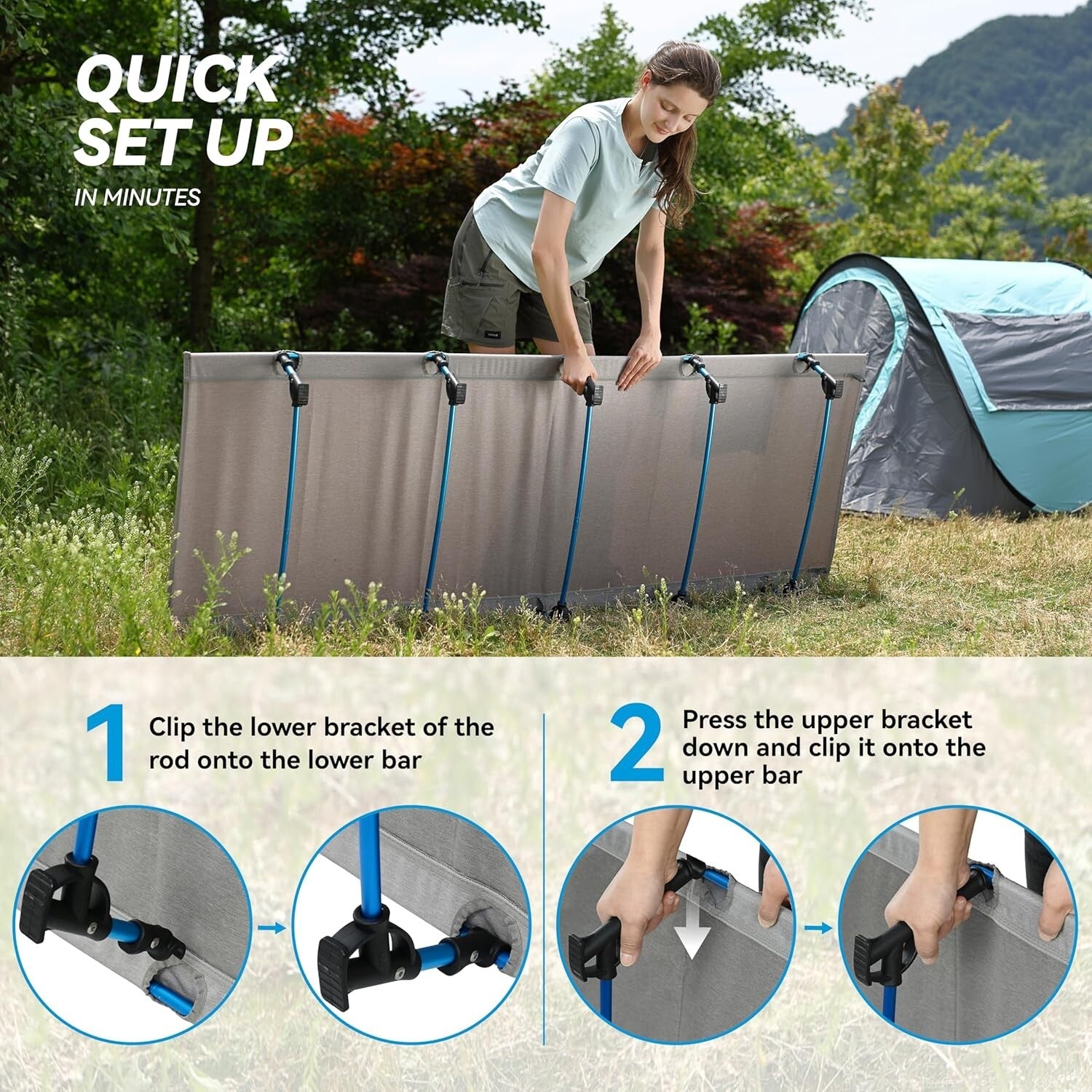 QUICK SET UP
IN MINUTES

1 Clip the lower bracket of the rod onto the lower bar

2 Press the upper bracket down and clip it onto the upper bar