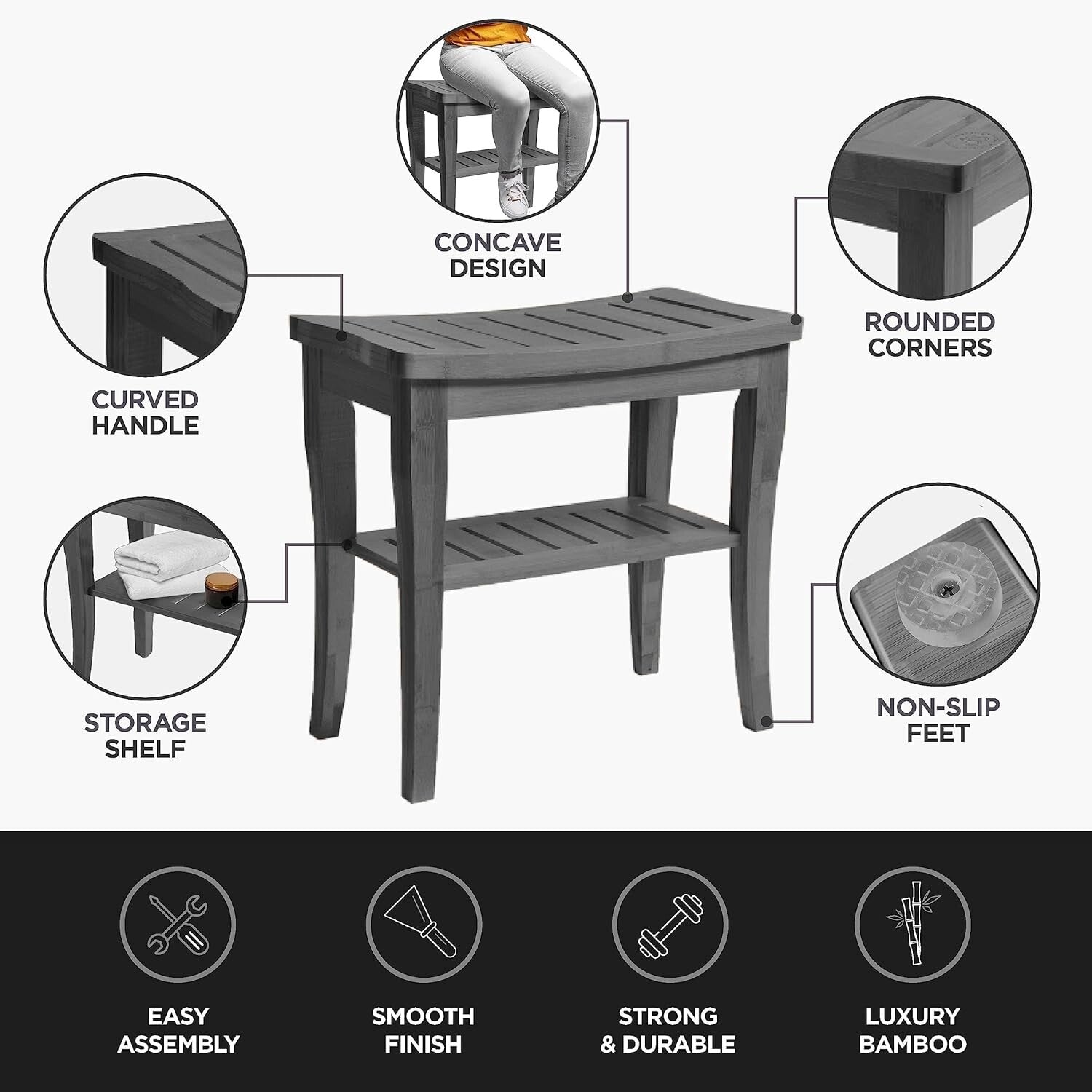 CONCAVE DESIGN

CURVED HANDLE

ROUNDED CORNERS

STORAGE SHELF

NON-SLIP FEET

EASY ASSEMBLY

SMOOTH FINISH

STRONG & DURABLE

LUXURY BAMBOO