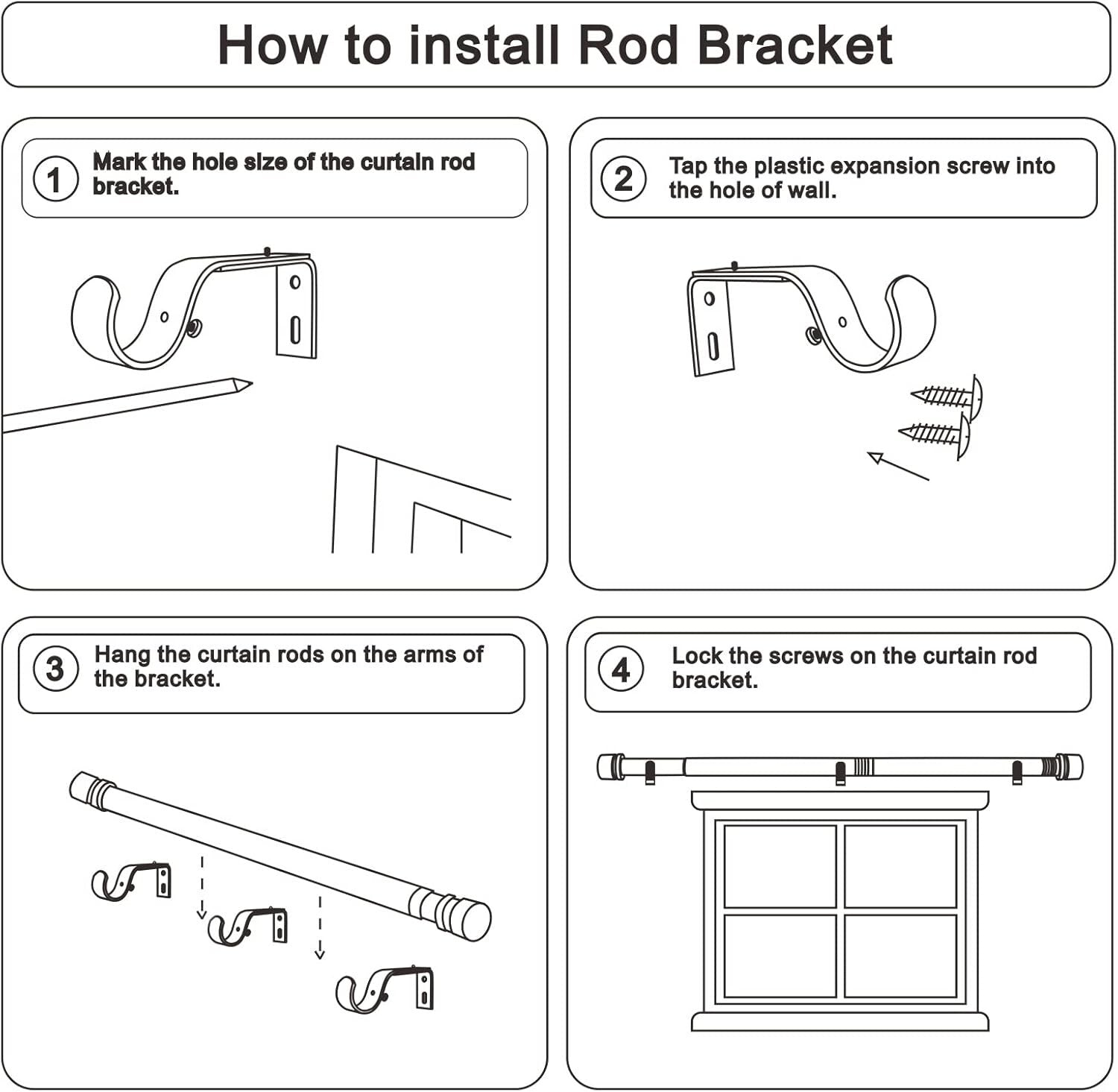 How to install Rod Bracket

1 Mark the hole size of the curtain rod bracket.

2 Tap the plastic expansion screw into the hole of wall.

3 Hang the curtain rods on the arms of the bracket.

4 Lock the screws on the curtain rod bracket.