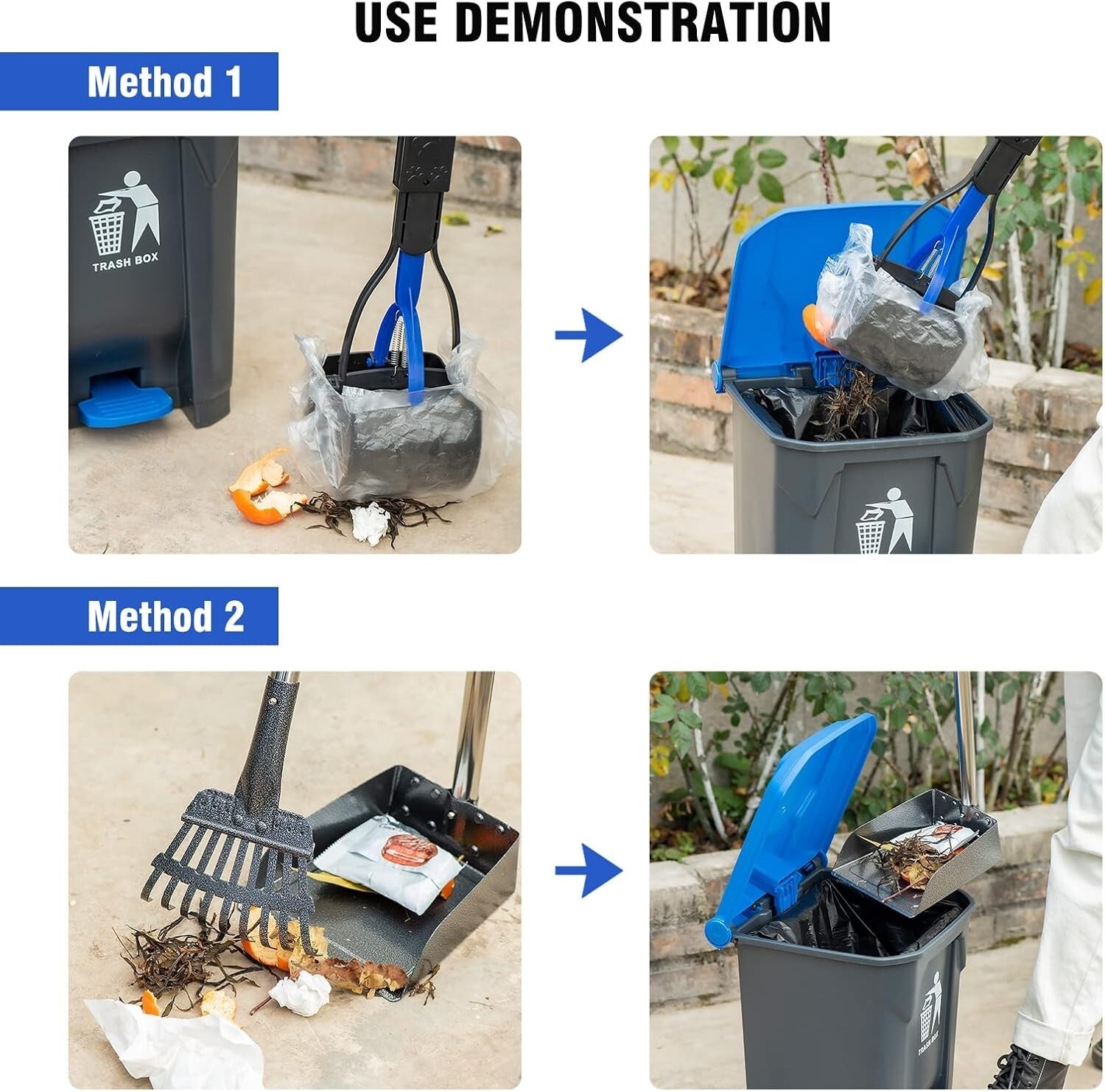 USE DEMONSTRATION

Method 1

TRASH BOX

Method 2

TRASH BOX