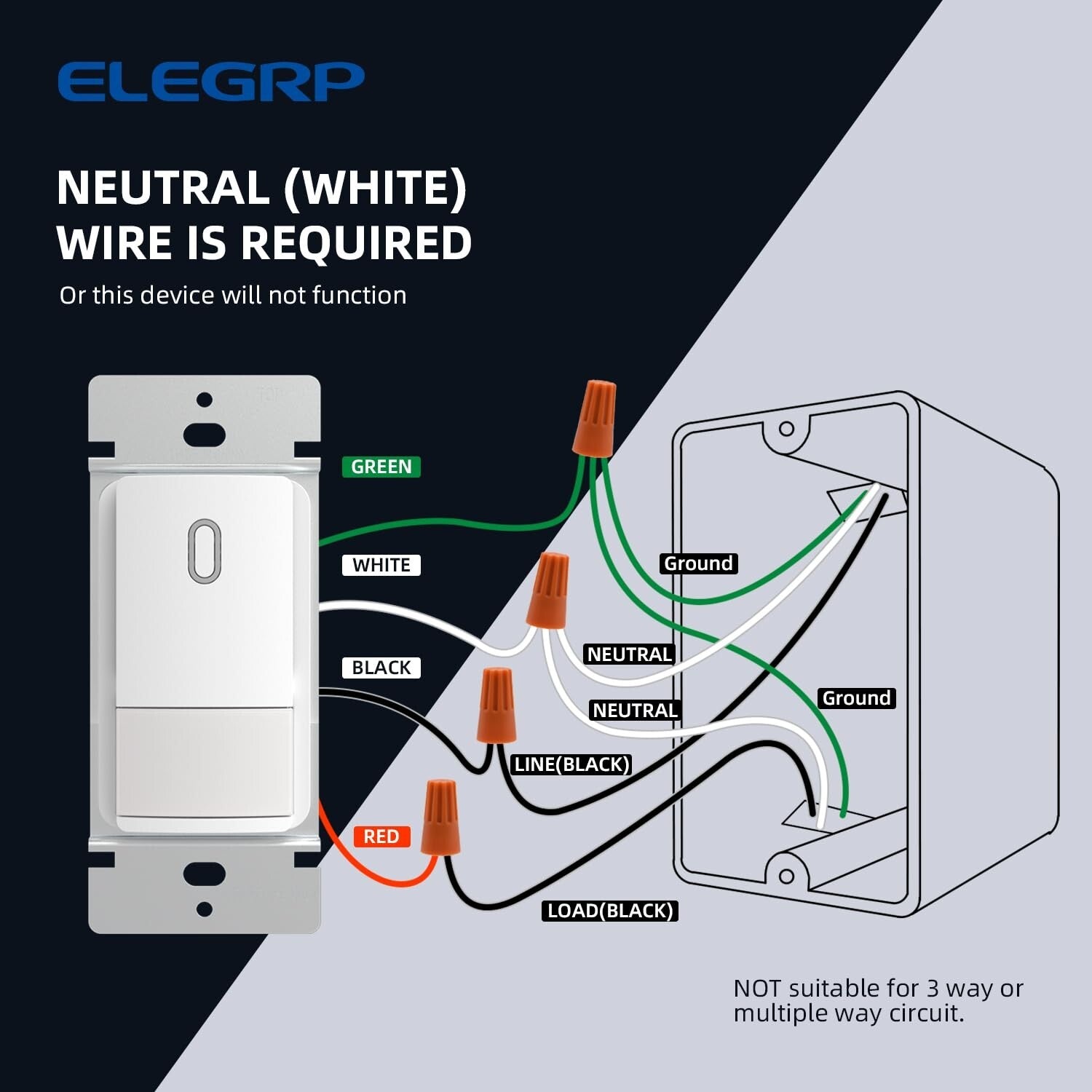 ELEGRP

NEUTRAL (WHITE) WIRE IS REQUIRED

Or this device will not function

GREEN

WHITE

BLACK

RED

Ground

NEUTRAL

NEUTRAL

Ground

LINE(BLACK)

LOAD(BLACK)

NOT suitable for 3 way or multiple way circuit.