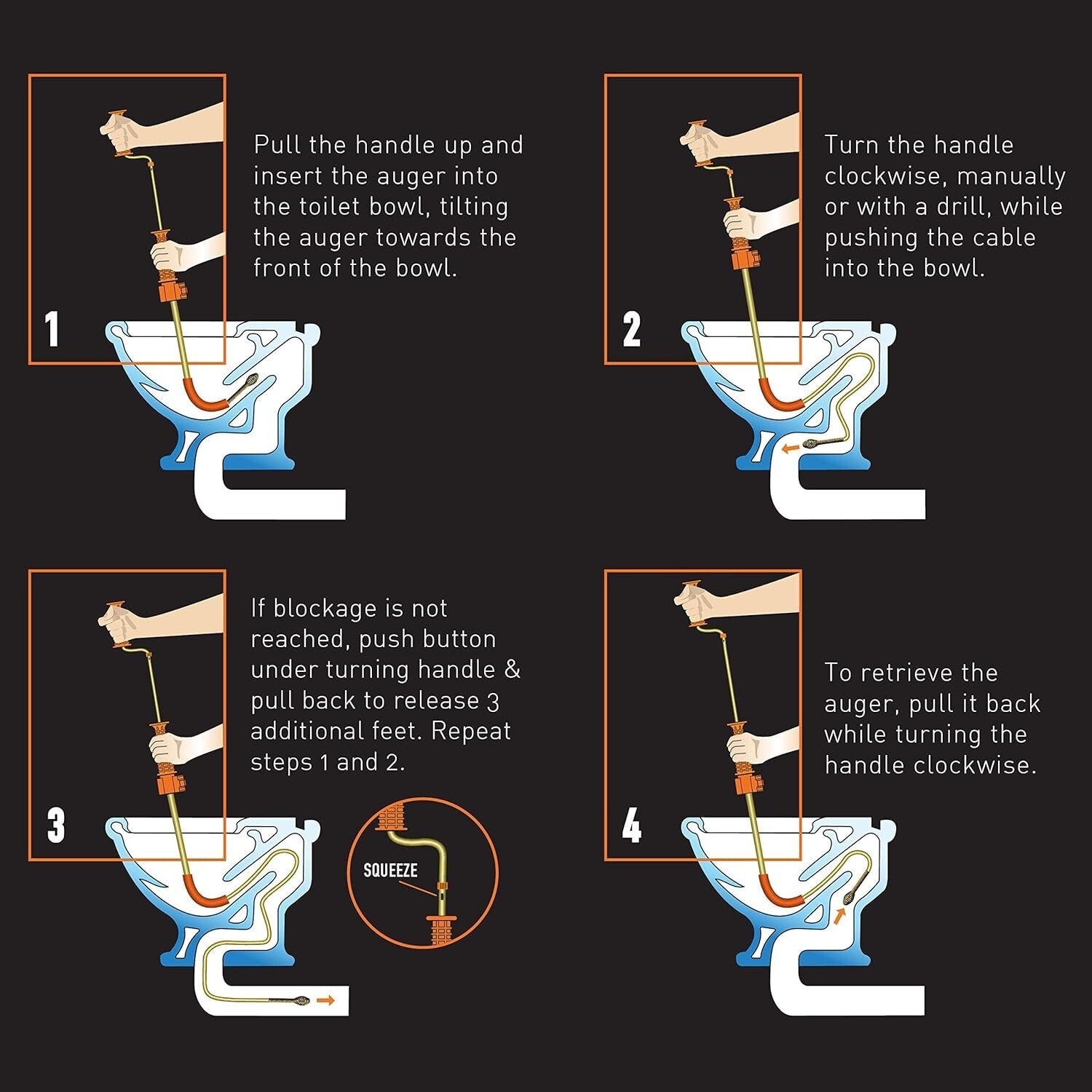 1

Pull the handle up and insert the auger into the toilet bowl, tilting the auger towards the front of the bowl.

2

Turn the handle clockwise, manually or with a drill, while pushing the cable into the bowl.

3

If blockage is not reached, push button under turning handle & pull back to release 3 additional feet. Repeat steps 1 and 2.

SQUEEZE

4

To retrieve the auger, pull it back while turning the handle clockwise.