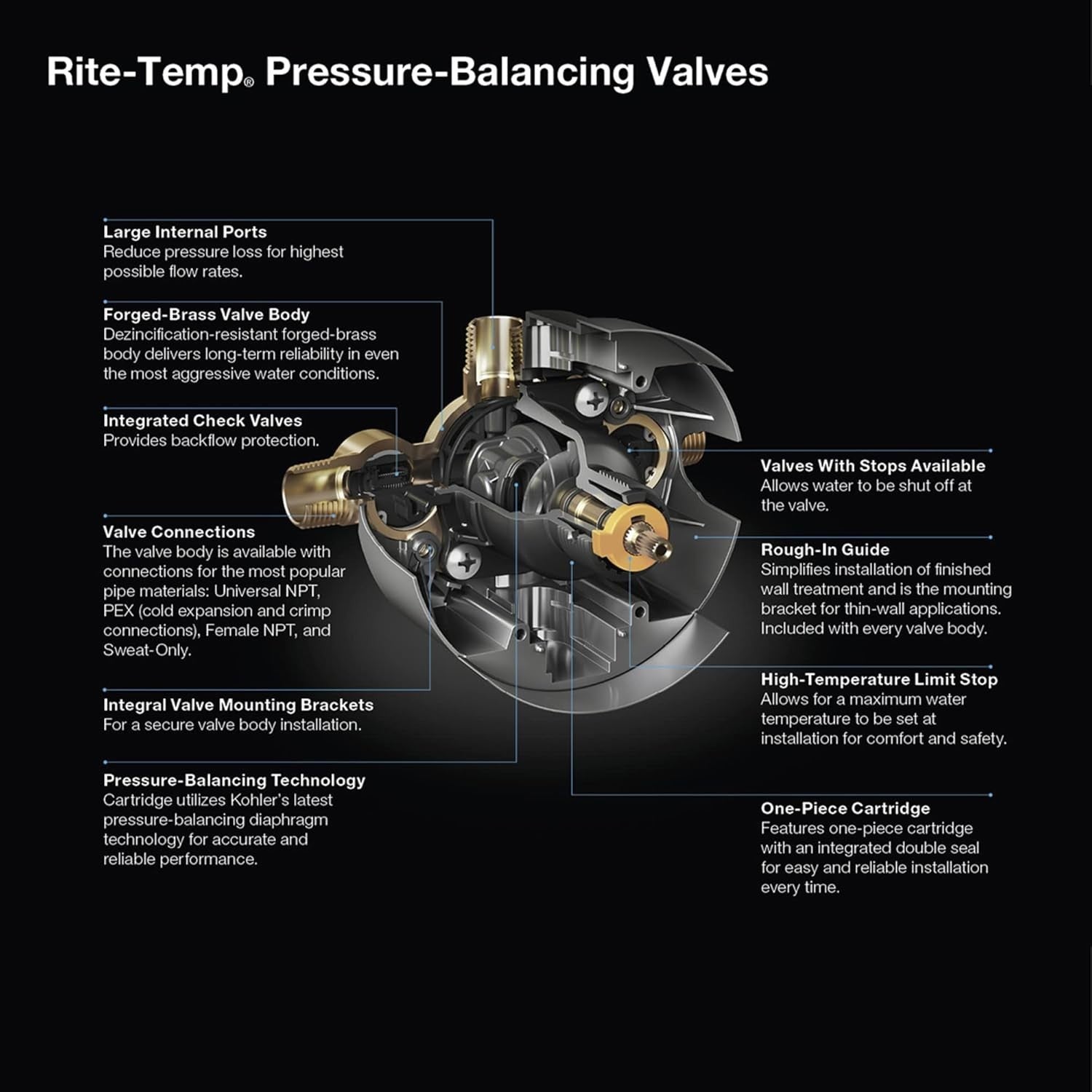 Rite-Temp® Pressure-Balancing Valves

Large Internal Ports
Reduce pressure loss for highest possible flow rates.

Forged-Brass Valve Body
Dezincification-resistant forged-brass body delivers long-term reliability in even the most aggressive water conditions.

Integrated Check Valves
Provides backflow protection.

Valve Connections
The valve body is available with connections for the most popular pipe materials: Universal NPT, PEX (cold expansion and crimp connections), Female NPT, and Sweat-Only.

Integral Valve Mounting Brackets
For a secure valve body installation.

Pressure-Balancing Technology
Cartridge utilizes Kohler's latest pressure-balancing diaphragm technology for accurate and reliable performance.

Valves With Stops Available
Allows water to be shut off at the valve.

Rough-In Guide
Simplifies installation of finished wall treatment and is the mounting bracket for thin-wall applications. Included with every valve body.

High-Temperature Limit Stop
Allows for a maximum water temperature to be set at installation for comfort and safety.

One-Piece Cartridge
Features one-piece cartridge with an integrated double seal for easy and reliable installation every time.