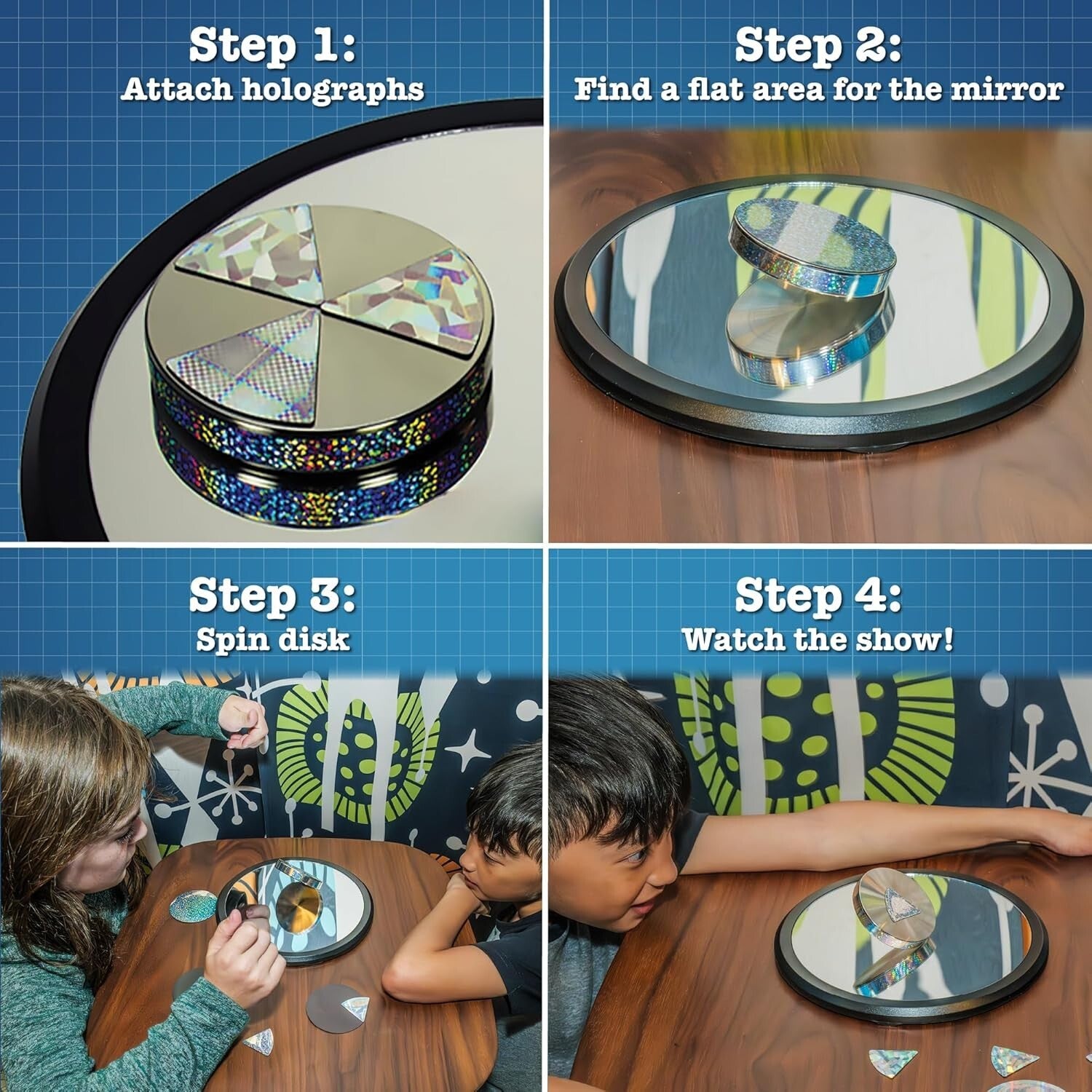 Step 1:
Attach holographs

Step 2:
Find a flat area for the mirror

Step 3:
Spin disk

Step 4:
Watch the show!