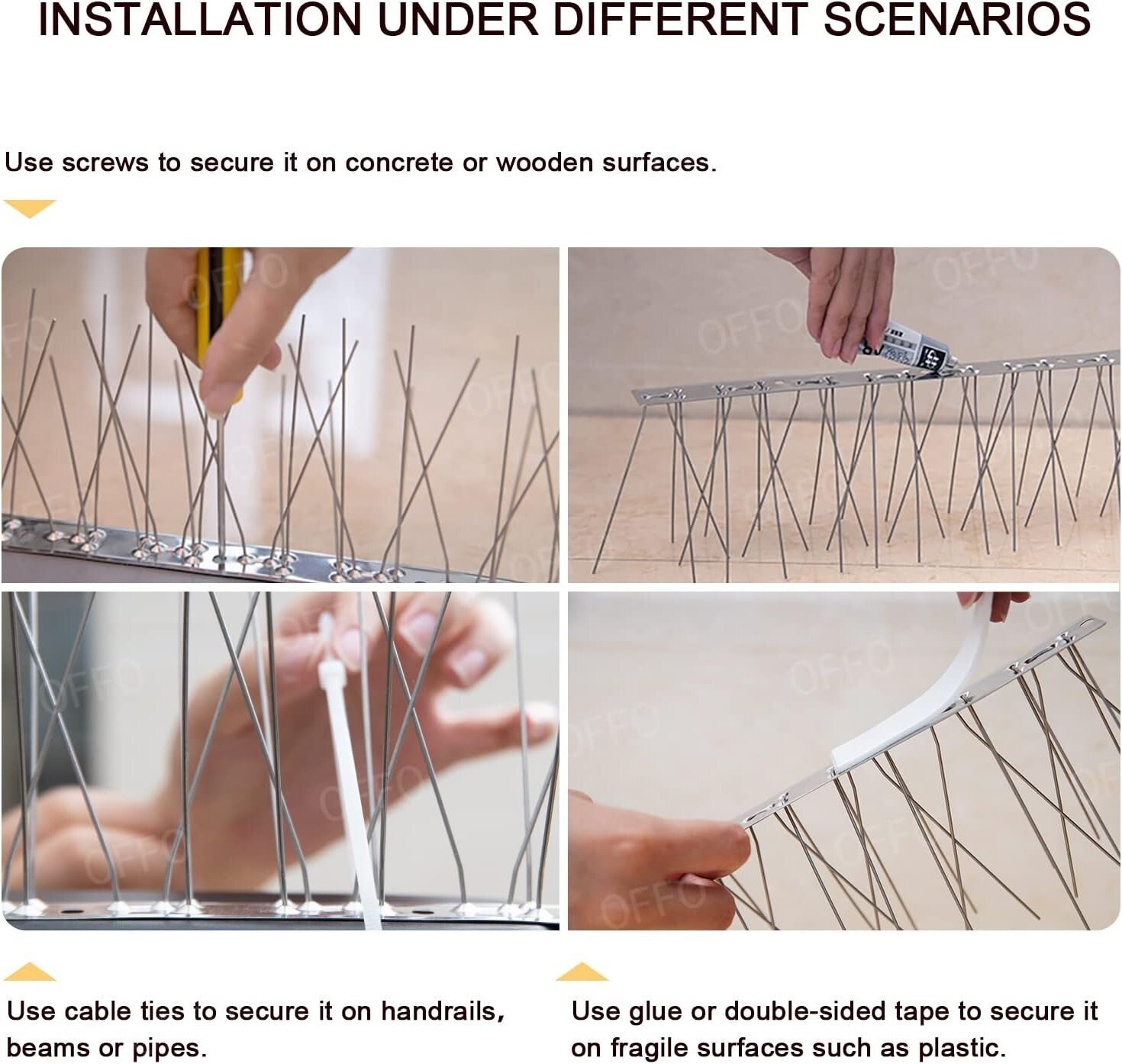 INSTALLATION UNDER DIFFERENT SCENARIOS

Use screws to secure it on concrete or wooden surfaces.

OFFO

Use cable ties to secure it on handrails, beams or pipes.

Use glue or double-sided tape to secure it on fragile surfaces such as plastic.