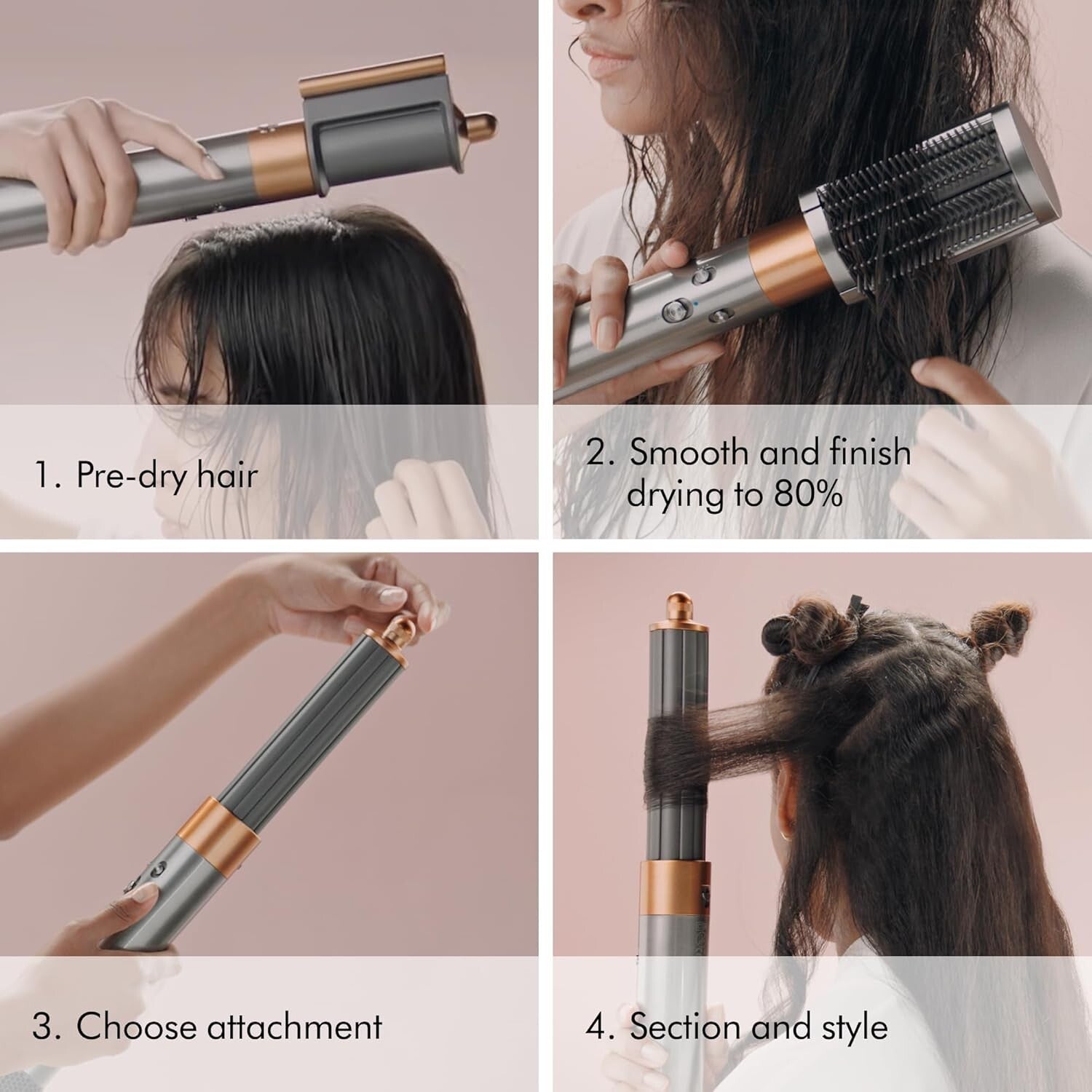 1. Pre-dry hair

2. Smooth and finish drying to 80%

3. Choose attachment

4. Section and style