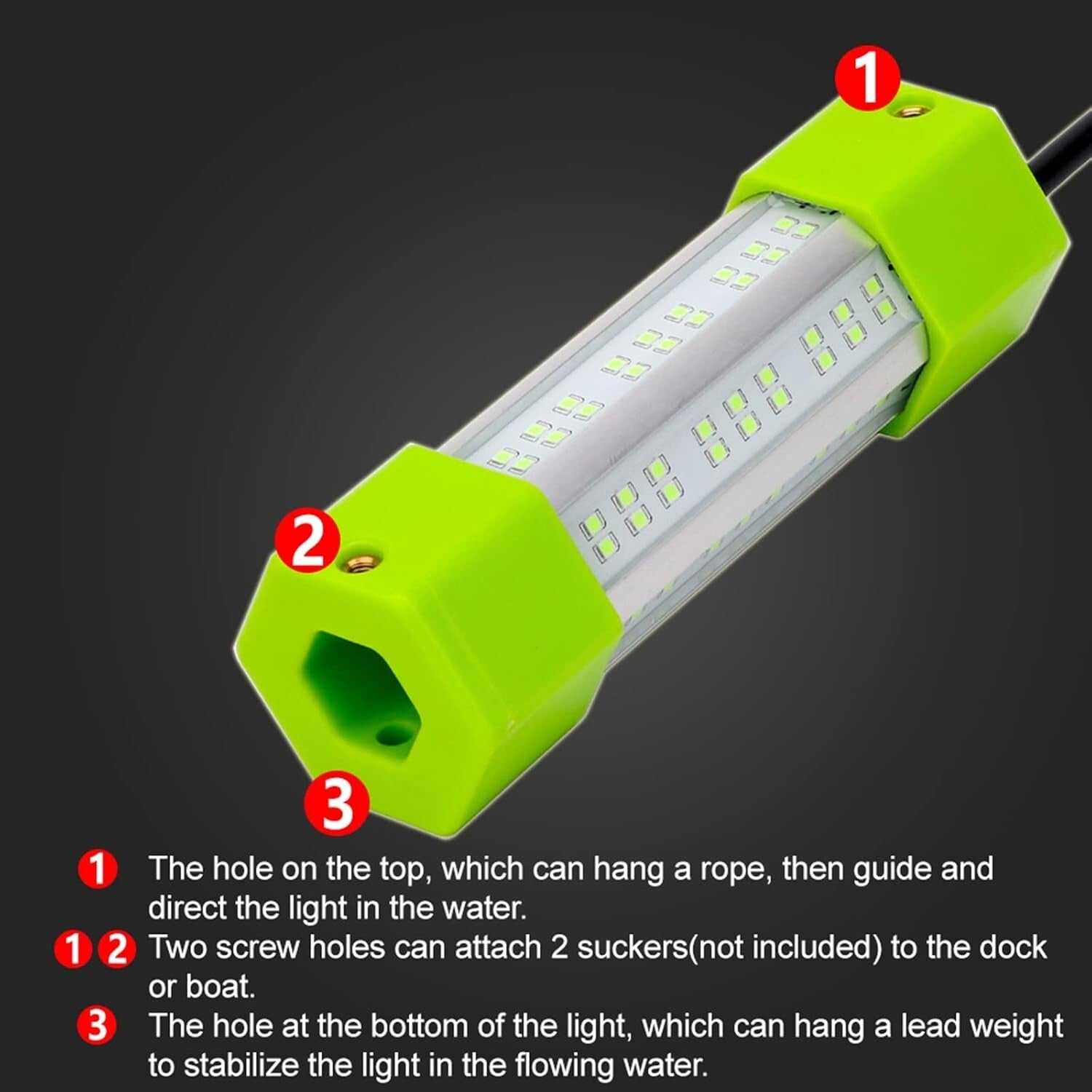 1

2

3

1 The hole on the top, which can hang a rope, then guide and direct the light in the water.

1 2 Two screw holes can attach 2 suckers(not included) to the dock or boat.

3 The hole at the bottom of the light, which can hang a lead weight to stabilize the light in the flowing water.