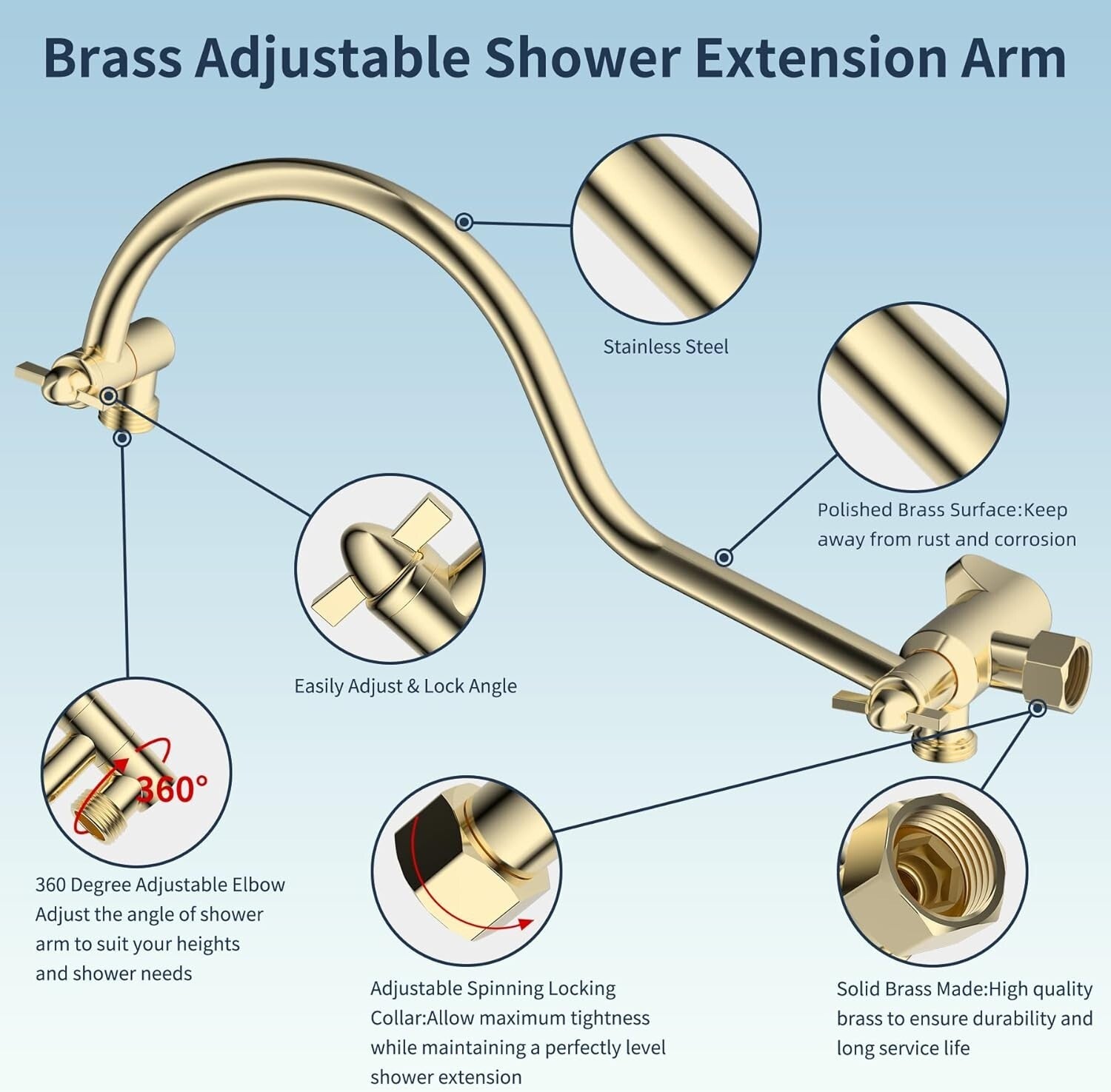 Brass Adjustable Shower Extension Arm

Stainless Steel

Polished Brass Surface:Keep away from rust and corrosion

Easily Adjust & Lock Angle

360°

360 Degree Adjustable Elbow Adjust the angle of shower arm to suit your heights and shower needs

Adjustable Spinning Locking Collar:Allow maximum tightness while maintaining a perfectly level shower extension

Solid Brass Made:High quality brass to ensure durability and long service life